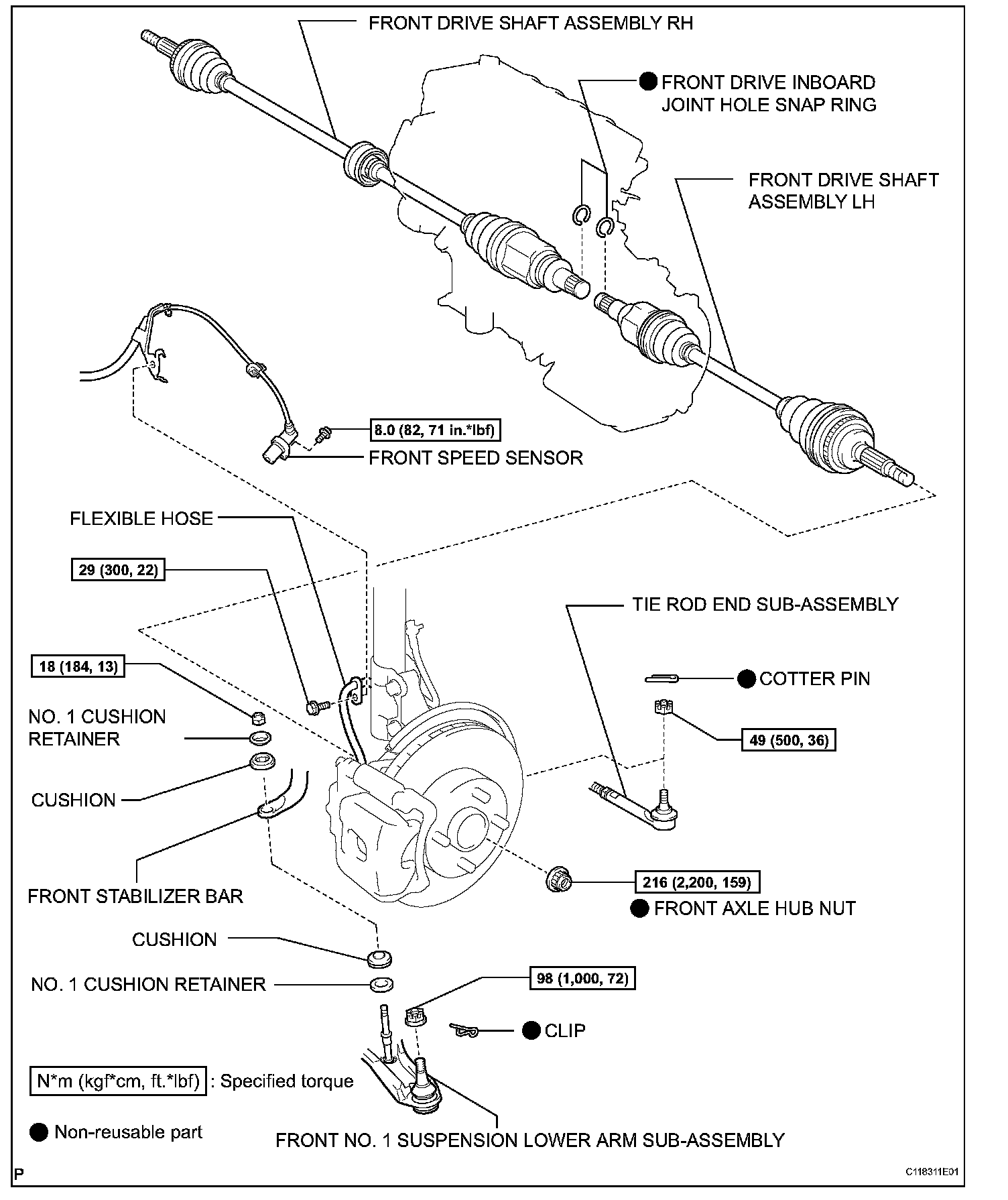 FRONT DRIVE SHAFT ASSEMBLY RH

● FRONT DRIVE INBOARD JOINT HOLE SNAP RING

FRONT DRIVE SHAFT ASSEMBLY LH

8.0 (82, 71 in.*lbf)

FRONT SPEED SENSOR

FLEXIBLE HOSE

29 (300, 22)

TIE ROD END SUB-ASSEMBLY

18 (184, 13)

● COTTER PIN

NO. 1 CUSHION RETAINER

49 (500, 36)

CUSHION

FRONT STABILIZER BAR

216 (2,200, 159)

● FRONT AXLE HUB NUT

CUSHION

NO. 1 CUSHION RETAINER

98 (1,000, 72)

● CLIP

N*m (kgf*cm, ft.*lbf) : Specified torque

● Non-reusable part

FRONT NO. 1 SUSPENSION LOWER ARM SUB-ASSEMBLY

P

C118311E01