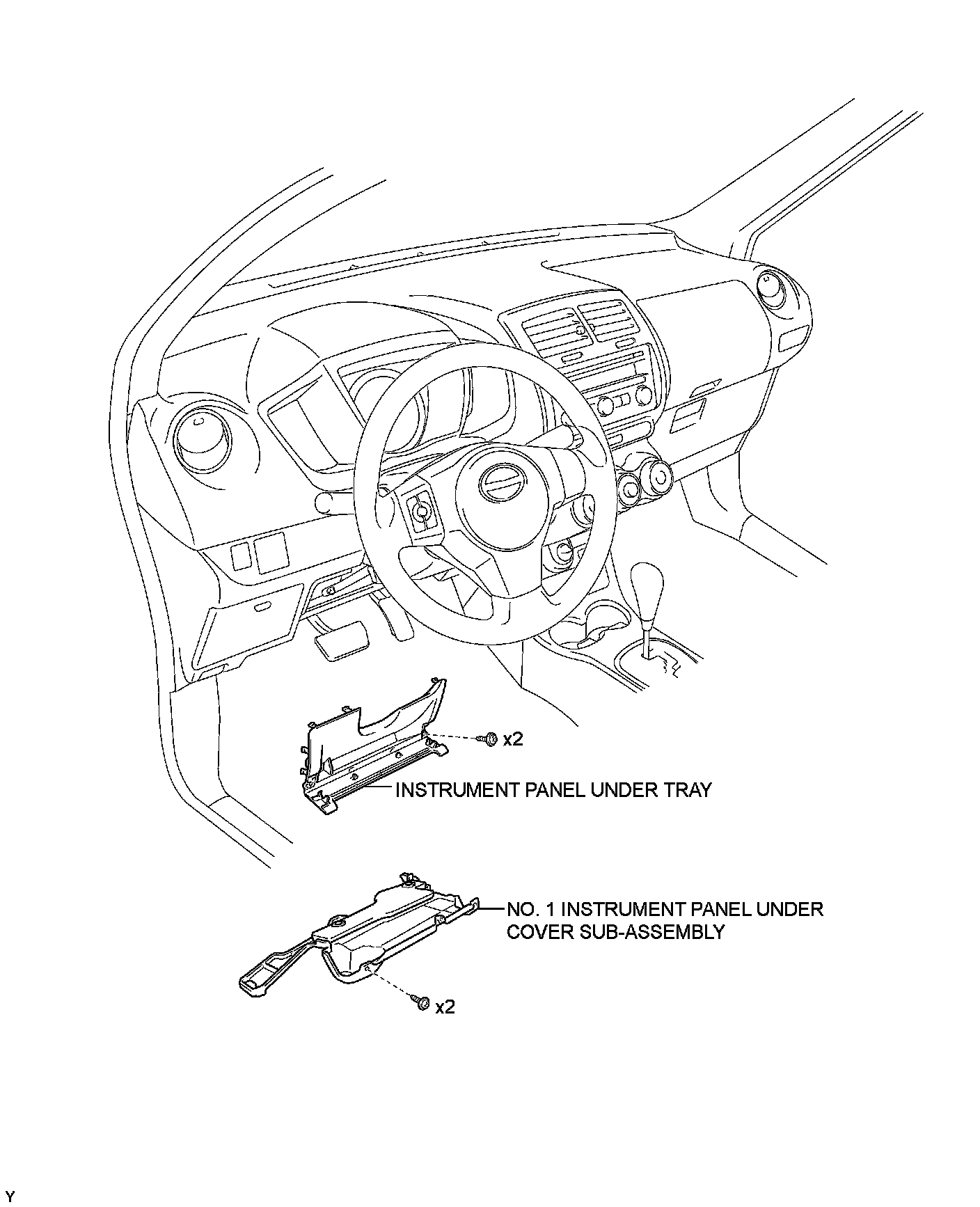 x2

INSTRUMENT PANEL UNDER TRAY

NO. 1 INSTRUMENT PANEL UNDER COVER SUB-ASSEMBLY

x2

Y