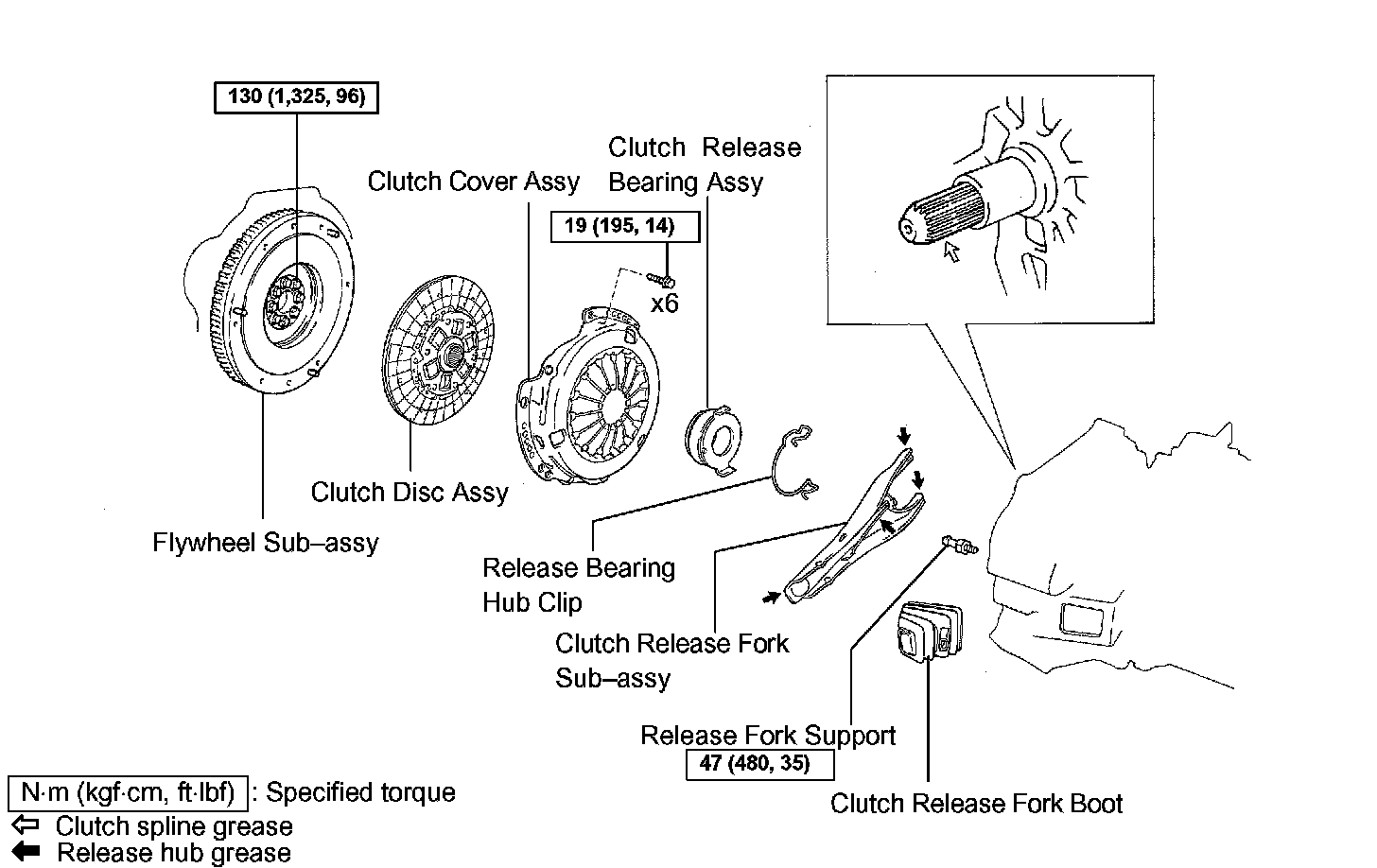 130 (1,325, 96)

Clutch Cover Assy

Clutch Release Bearing Assy

19 (195, 14)

x6

Clutch Disc Assy

Flywheel Sub–assy

Release Bearing Hub Clip

Clutch Release Fork Sub–assy

Release Fork Support

47 (480, 35)

Clutch Release Fork Boot

N·m (kgf·cm, ft·lbf) : Specified torque

⇦ Clutch spline grease

⬅ Release hub grease