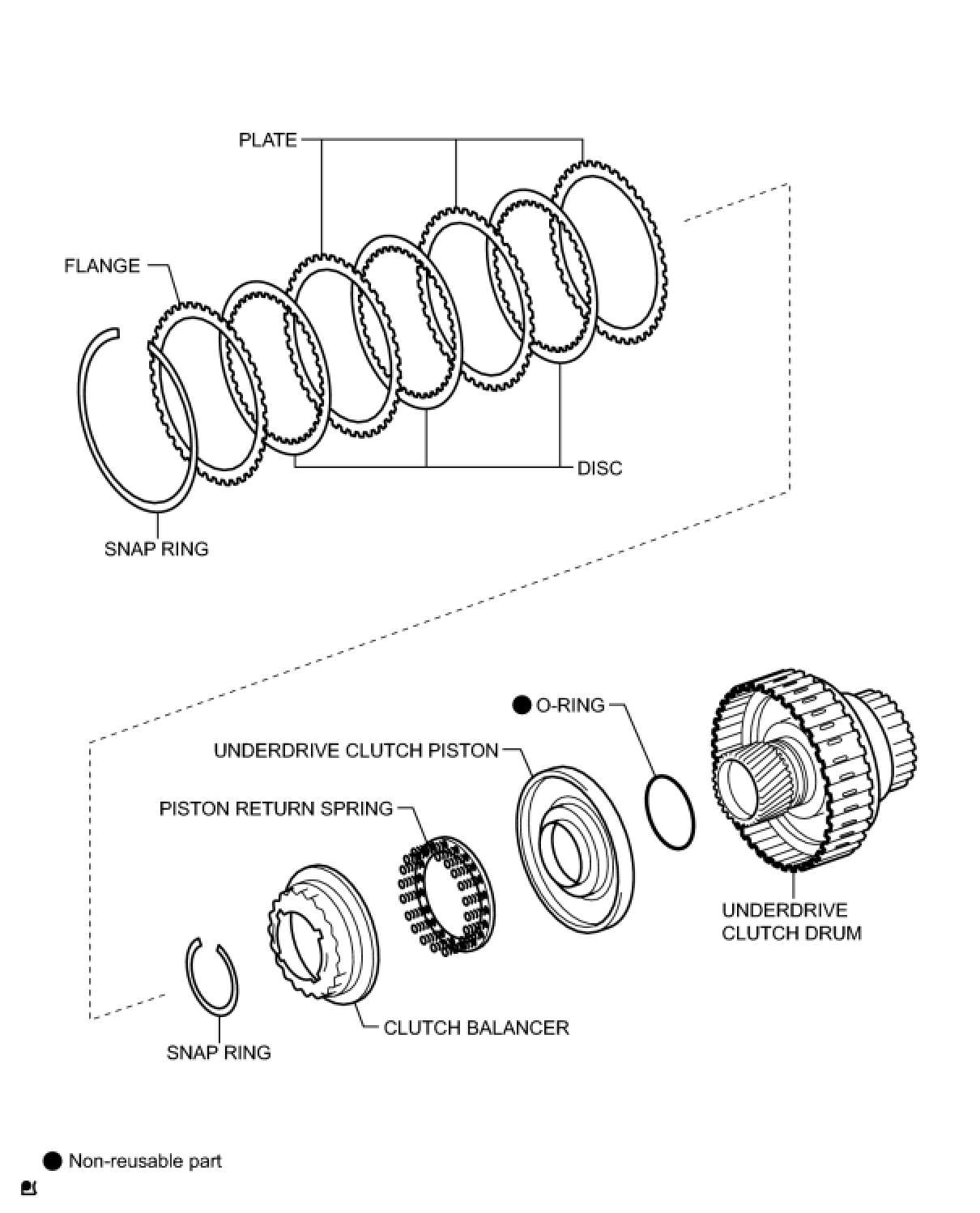 PLATE

FLANGE

DISC

SNAP RING

● O-RING

UNDERDRIVE CLUTCH PISTON

PISTON RETURN SPRING

UNDERDRIVE CLUTCH DRUM

CLUTCH BALANCER

SNAP RING

● Non-reusable part