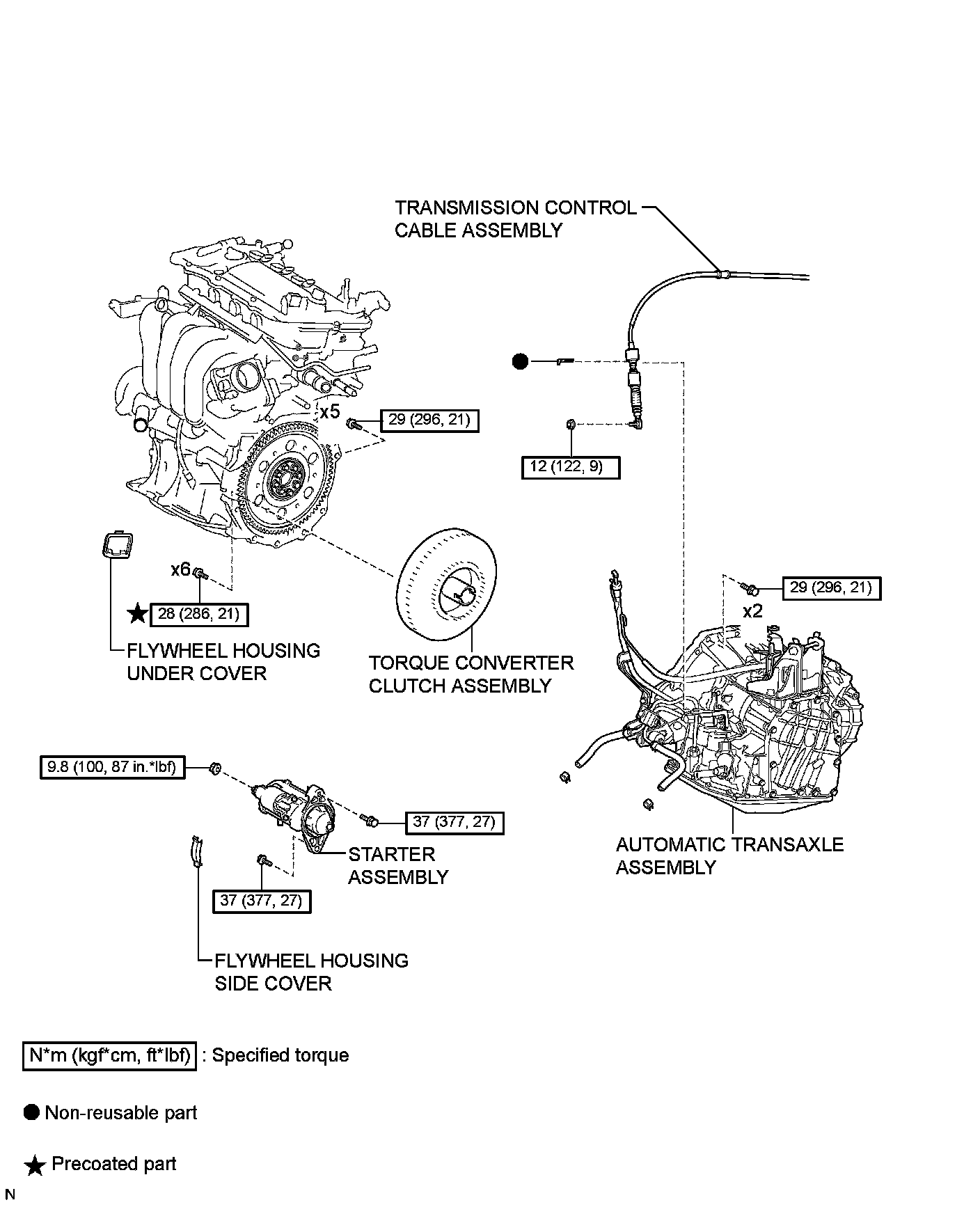 TRANSMISSION CONTROL CABLE ASSEMBLY

x5

29 (296, 21)

12 (122, 9)

x6

★ 28 (286, 21)

FLYWHEEL HOUSING UNDER COVER

TORQUE CONVERTER CLUTCH ASSEMBLY

29 (296, 21)

x2

9.8 (100, 87 in.*lbf)

37 (377, 27)

STARTER ASSEMBLY

37 (377, 27)

AUTOMATIC TRANSAXLE ASSEMBLY

FLYWHEEL HOUSING SIDE COVER

N*m (kgf*cm, ft*lbf) : Specified torque

● Non-reusable part

★ Precoated part

N