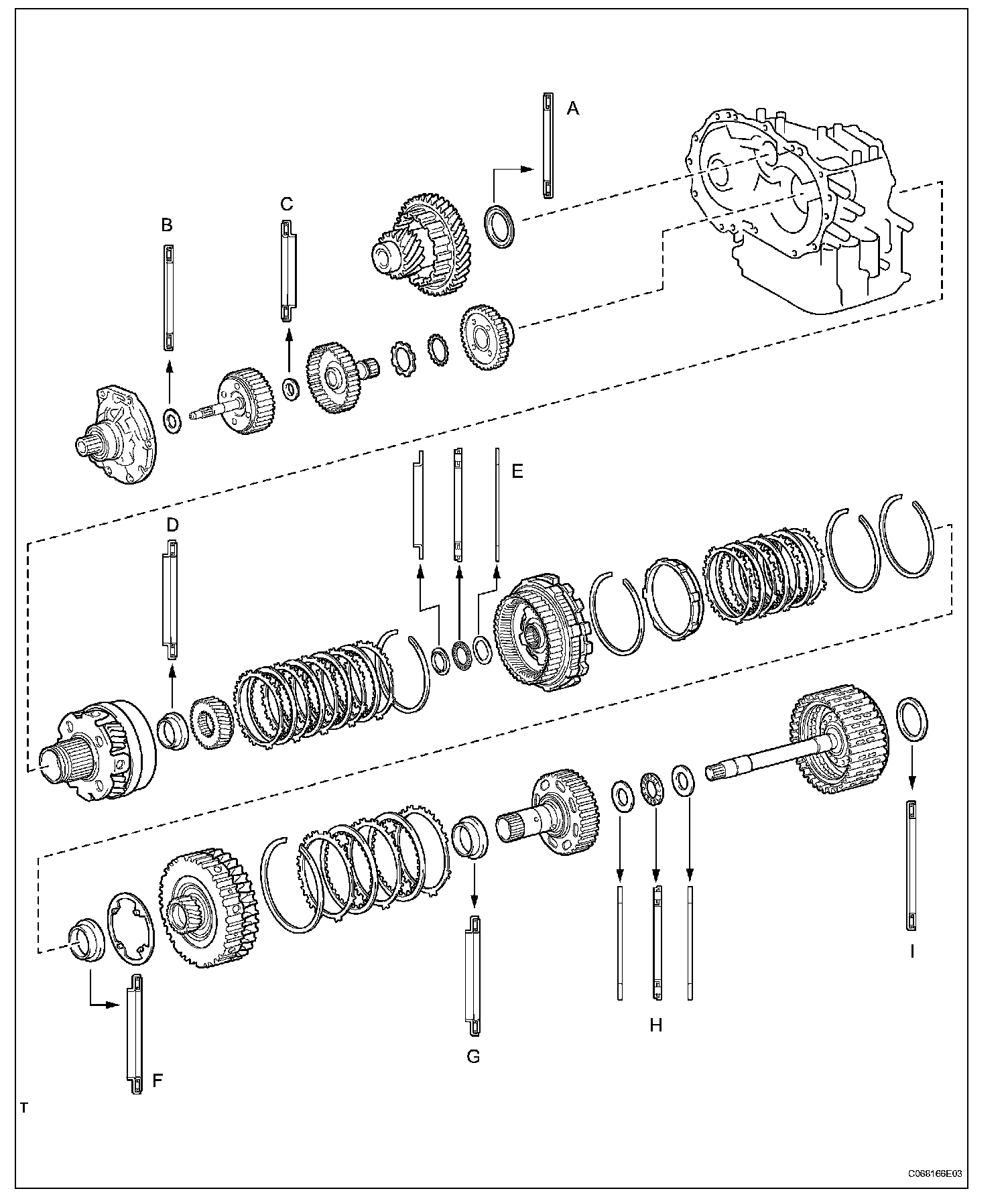 A

B

C

E

D

I

H

G

F

T

C068166E03