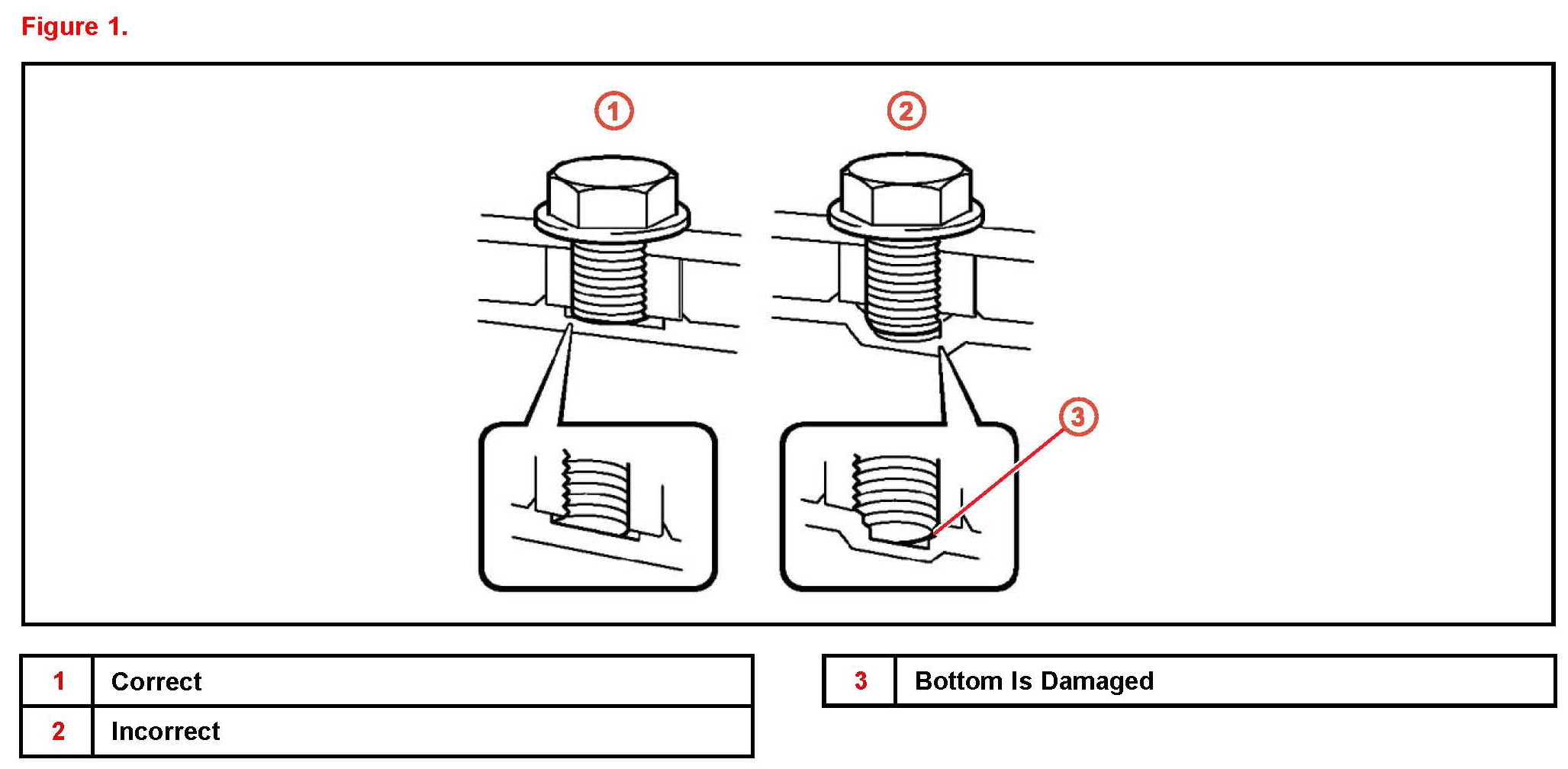 Figure 1.

1

2

3

| 1 | Correct |
|---|---|
| 2 | Incorrect |

| 3 | Bottom Is Damaged |
|---|---|