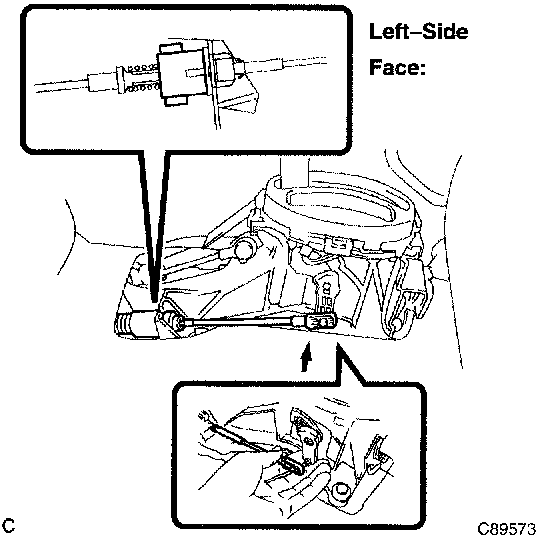 Left–Side
Face:

C

C89573