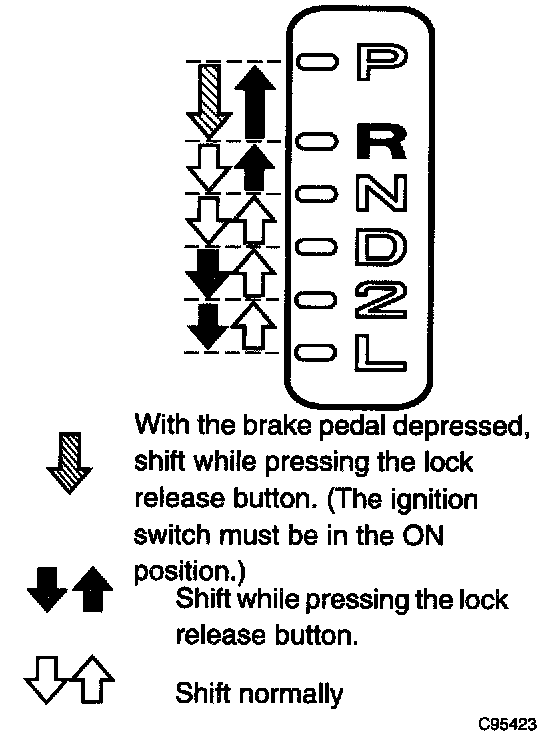 P
R
N
D
2
L

With the brake pedal depressed, shift while pressing the lock release button. (The ignition switch must be in the ON position.)

Shift while pressing the lock release button.

Shift normally

C95423