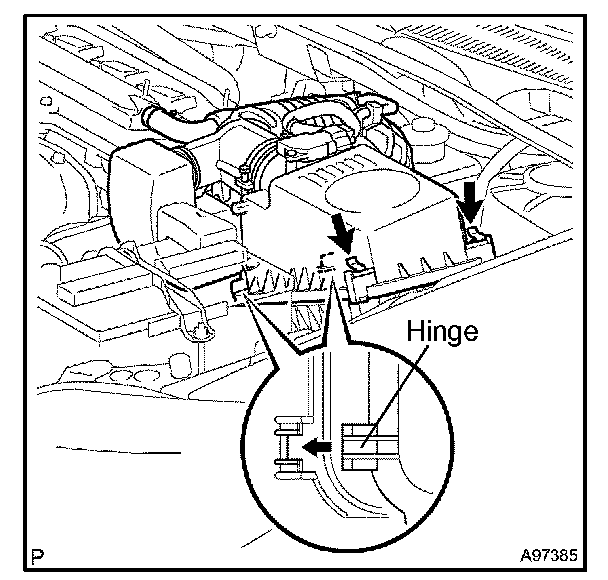 Hinge

P

A97385