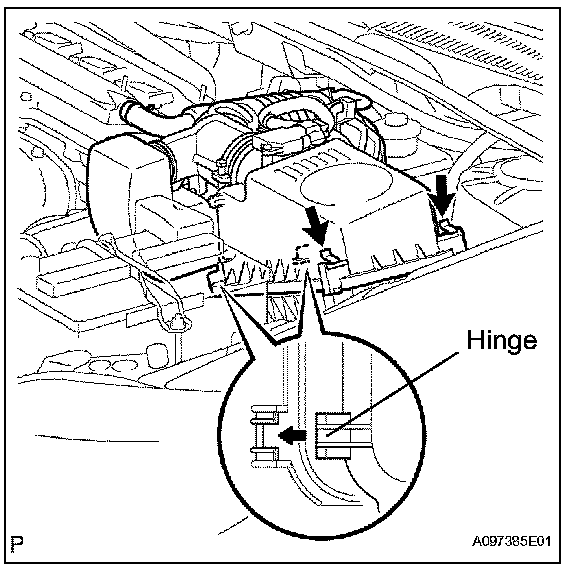 Hinge

P

A097385E01