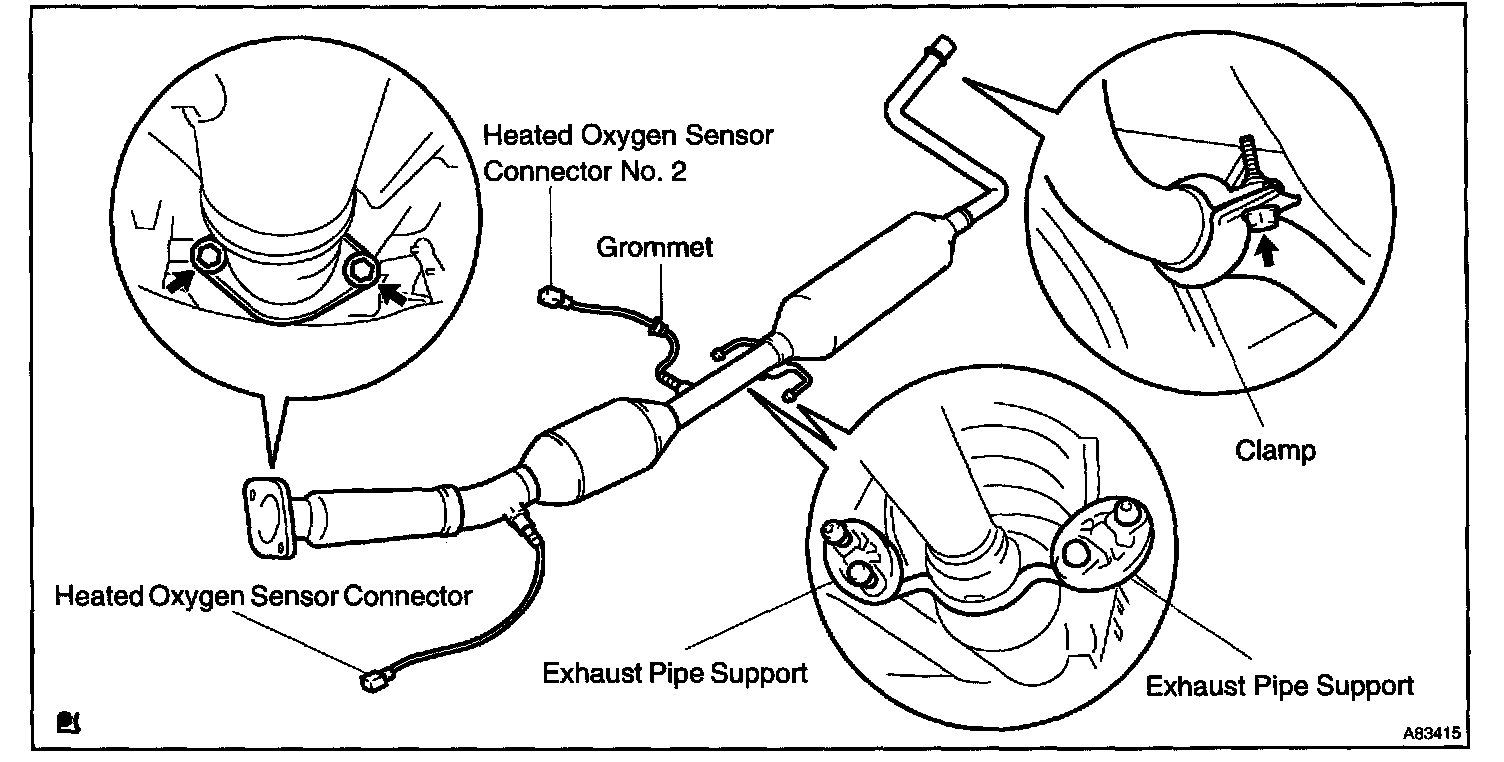 Heated Oxygen Sensor Connector No. 2

Grommet

Clamp

Heated Oxygen Sensor Connector

Exhaust Pipe Support

Exhaust Pipe Support

A83415