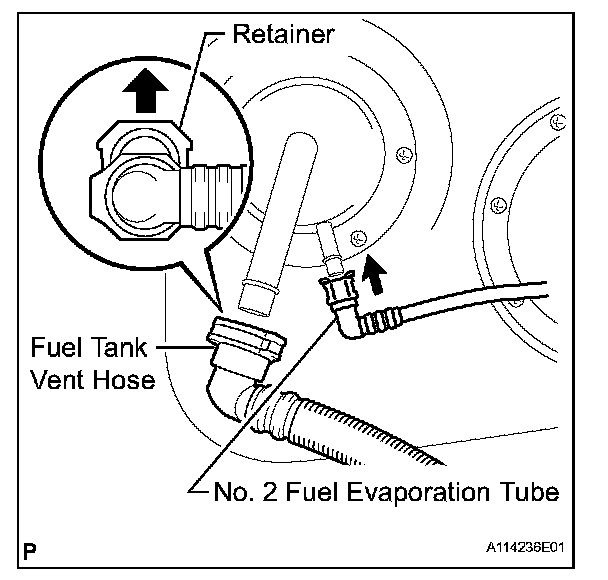 Retainer

Fuel Tank Vent Hose

No. 2 Fuel Evaporation Tube

P

A114236E01