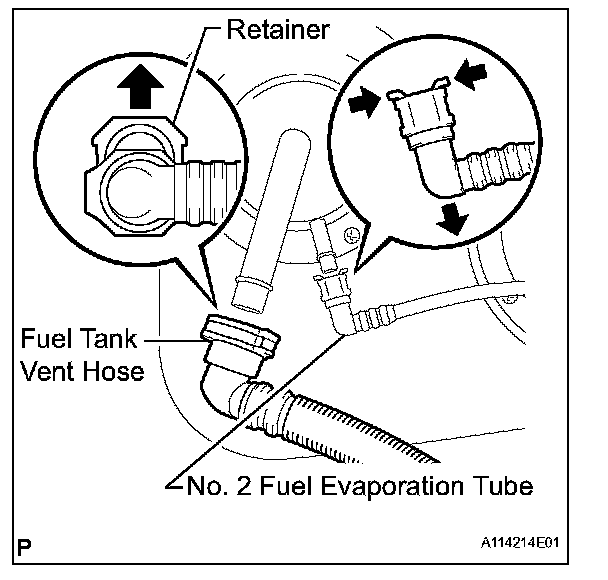 Retainer

Fuel Tank Vent Hose

No. 2 Fuel Evaporation Tube

P

A114214E01