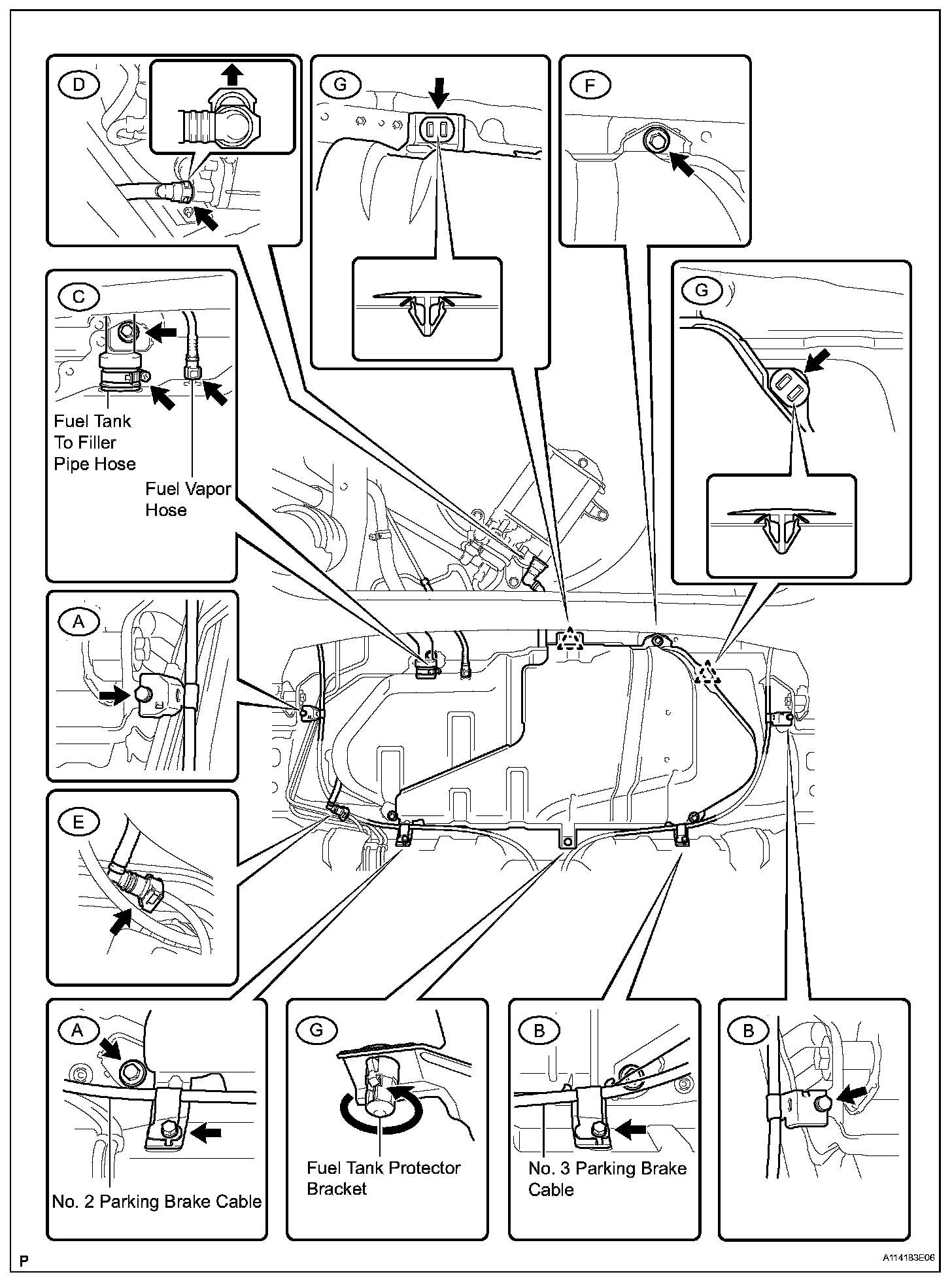 D

G

F

C

Fuel Tank To Filler Pipe Hose

Fuel Vapor Hose

G

A

E

A

No. 2 Parking Brake Cable

G

Fuel Tank Protector Bracket

B

No. 3 Parking Brake Cable

B

P

A114183E06