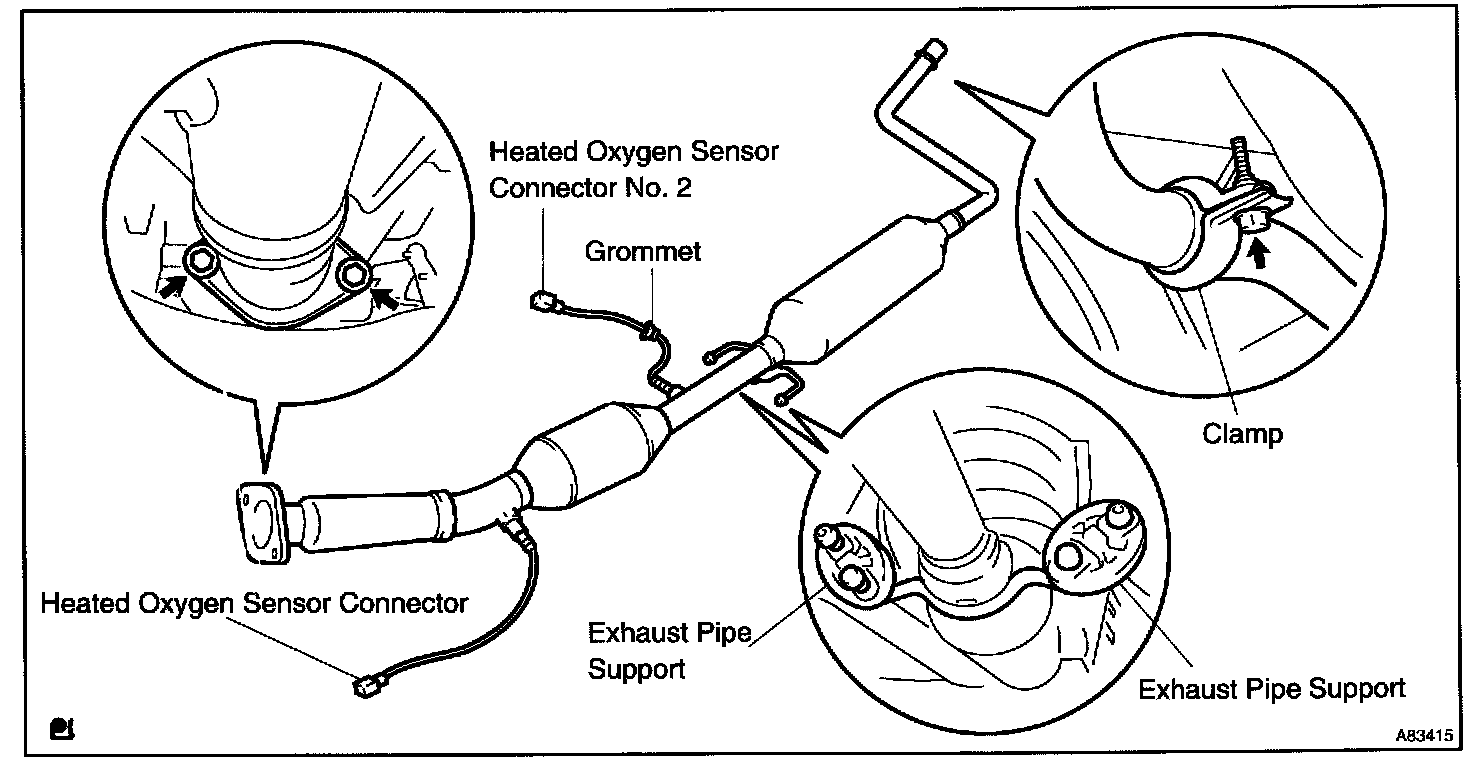 Heated Oxygen Sensor Connector No. 2

Grommet

Clamp

Heated Oxygen Sensor Connector

Exhaust Pipe Support

Exhaust Pipe Support

A83415