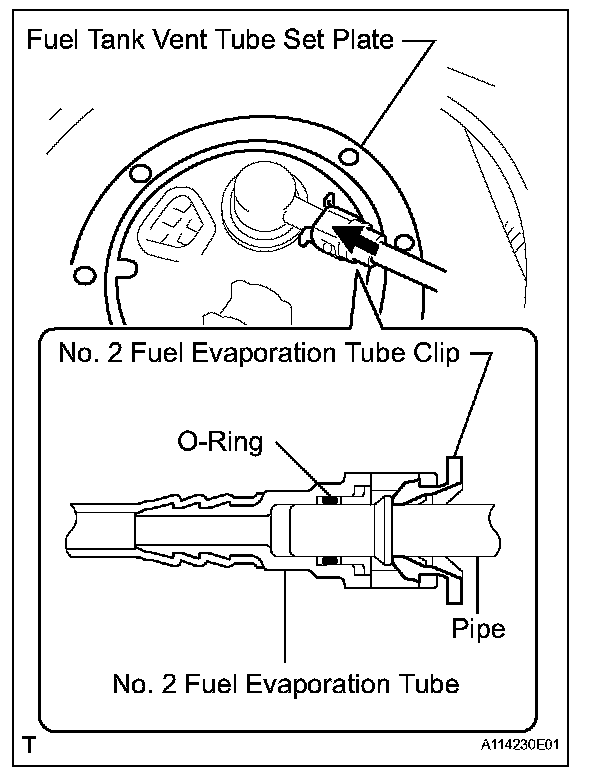 Fuel Tank Vent Tube Set Plate

No. 2 Fuel Evaporation Tube Clip

O-Ring

Pipe

No. 2 Fuel Evaporation Tube

T

A114230E01