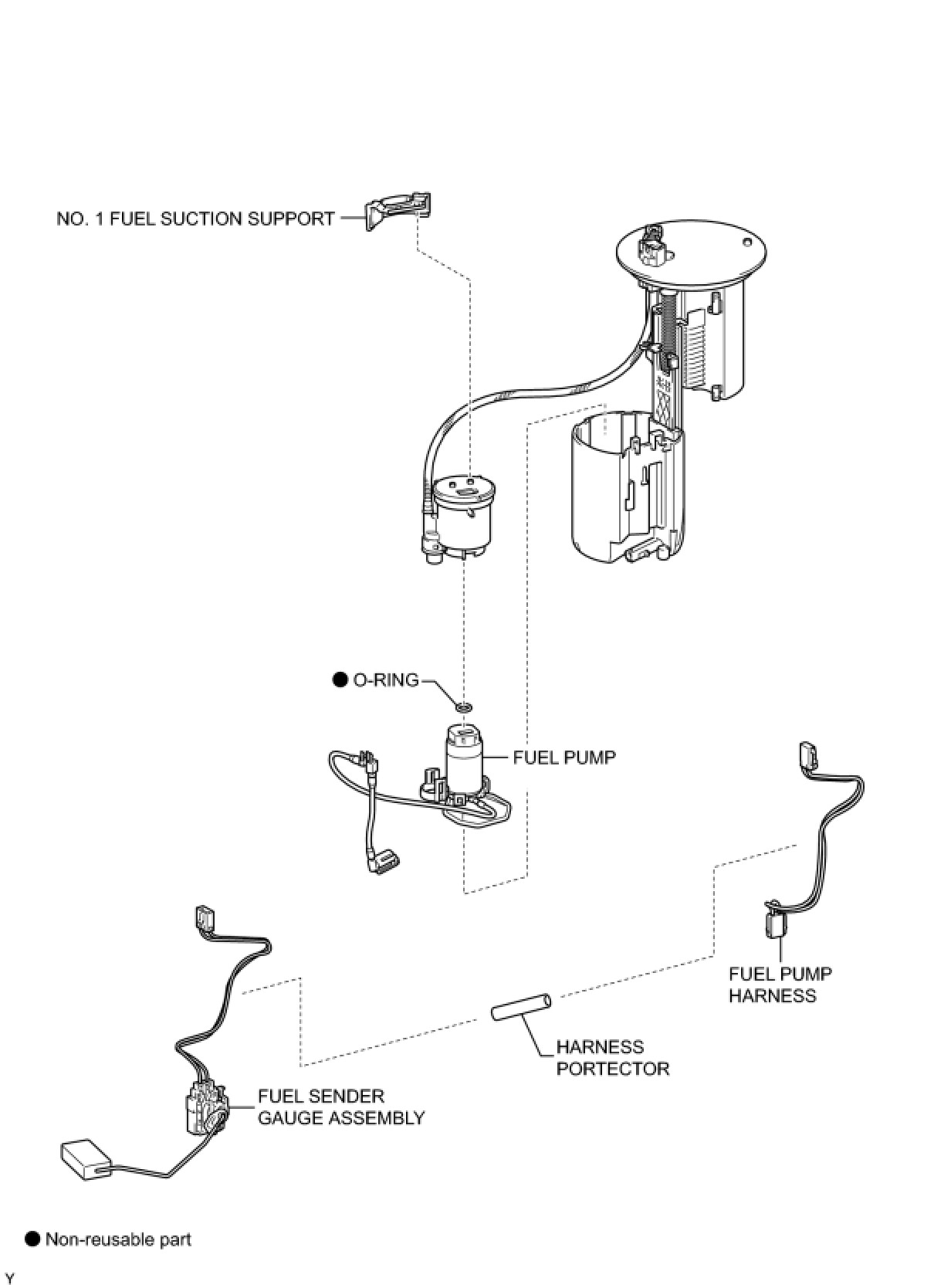 NO. 1 FUEL SUCTION SUPPORT

● O-RING

FUEL PUMP

FUEL PUMP HARNESS

HARNESS PORTECTOR

FUEL SENDER GAUGE ASSEMBLY

● Non-reusable part

Y