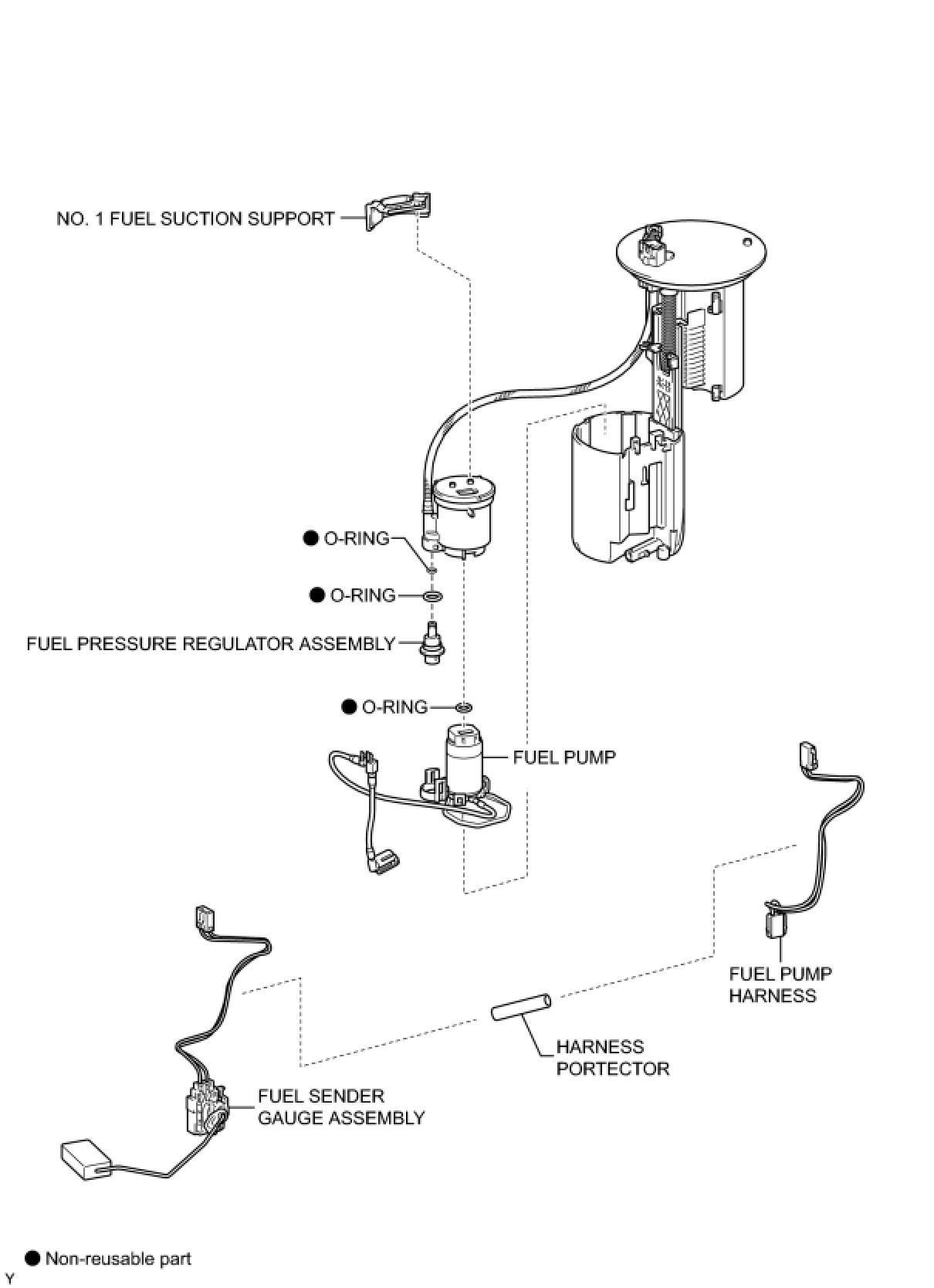 NO. 1 FUEL SUCTION SUPPORT

● O-RING

● O-RING

FUEL PRESSURE REGULATOR ASSEMBLY

● O-RING

FUEL PUMP

FUEL PUMP HARNESS

HARNESS PORTECTOR

FUEL SENDER GAUGE ASSEMBLY

● Non-reusable part

Y