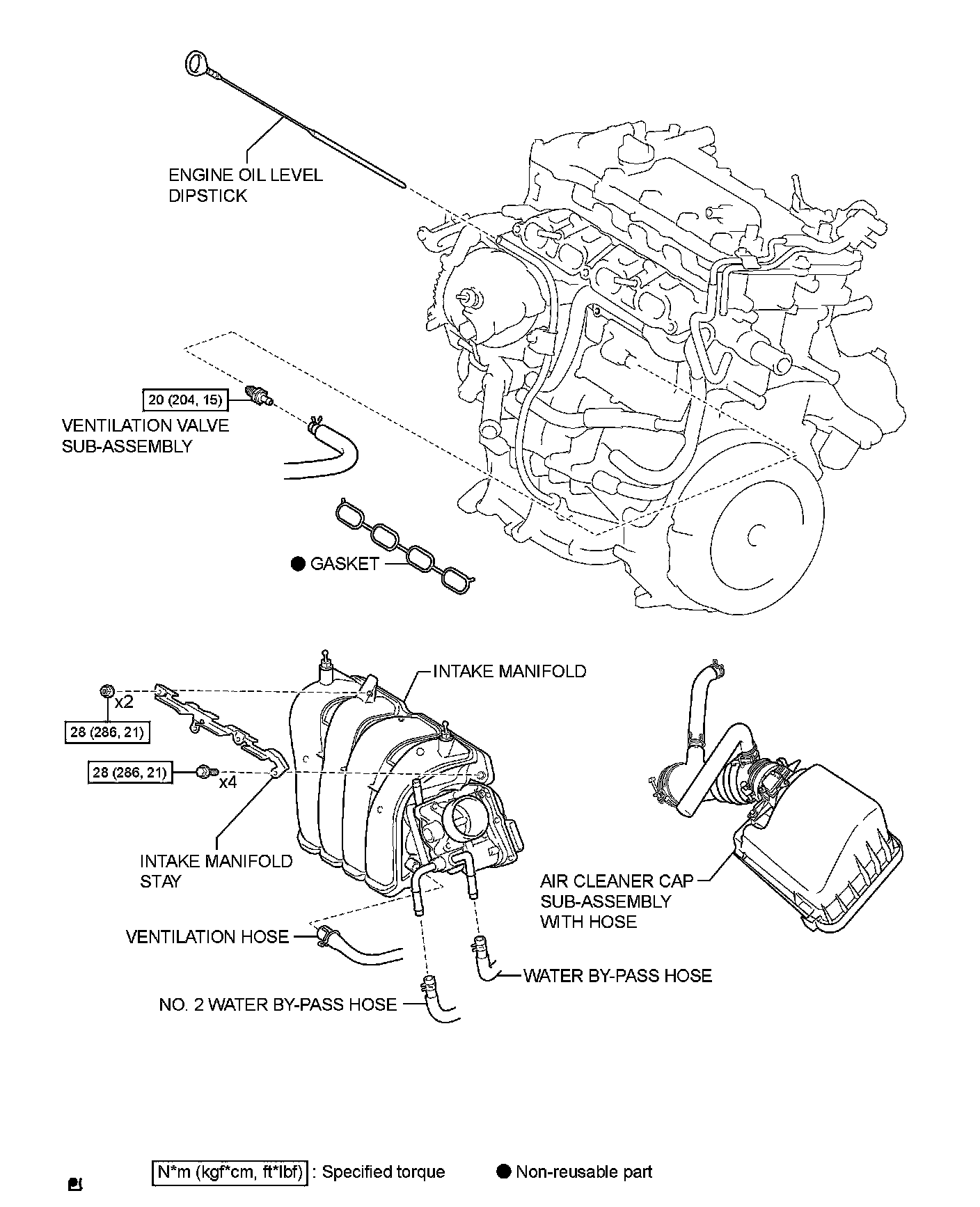 ENGINE OIL LEVEL DIPSTICK

20 (204, 15)

VENTILATION VALVE SUB-ASSEMBLY

● GASKET

INTAKE MANIFOLD

x2

28 (286, 21)

28 (286, 21)

x4

INTAKE MANIFOLD STAY

AIR CLEANER CAP SUB-ASSEMBLY WITH HOSE

VENTILATION HOSE

WATER BY-PASS HOSE

NO. 2 WATER BY-PASS HOSE

N*m (kgf*cm, ft*lbf) : Specified torque

● Non-reusable part