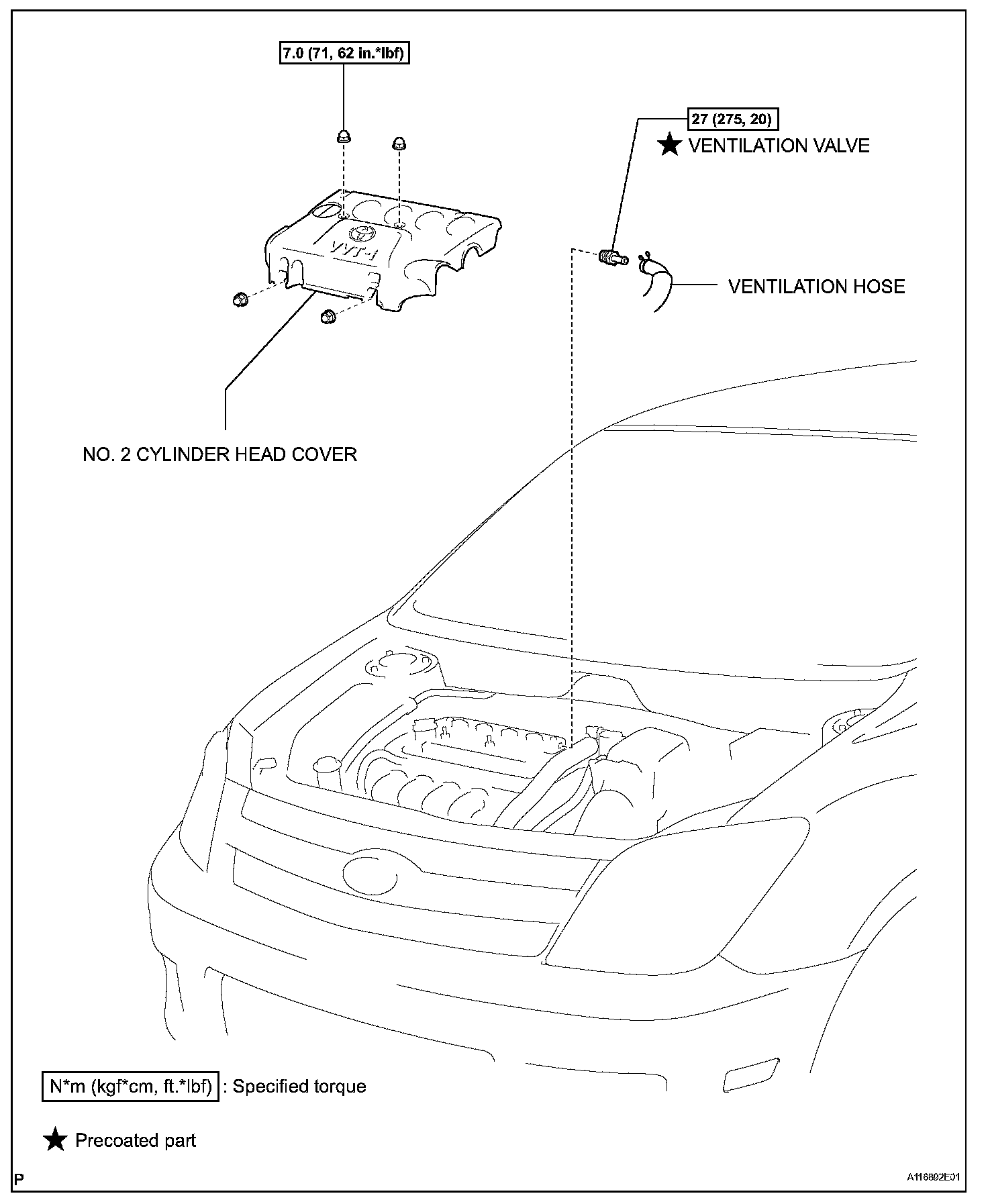 7.0 (71, 62 in.*lbf)

27 (275, 20)

★ VENTILATION VALVE

VVT-i

VENTILATION HOSE

NO. 2 CYLINDER HEAD COVER

N*m (kgf*cm, ft.*lbf) : Specified torque

★ Precoated part

P

A116892E01