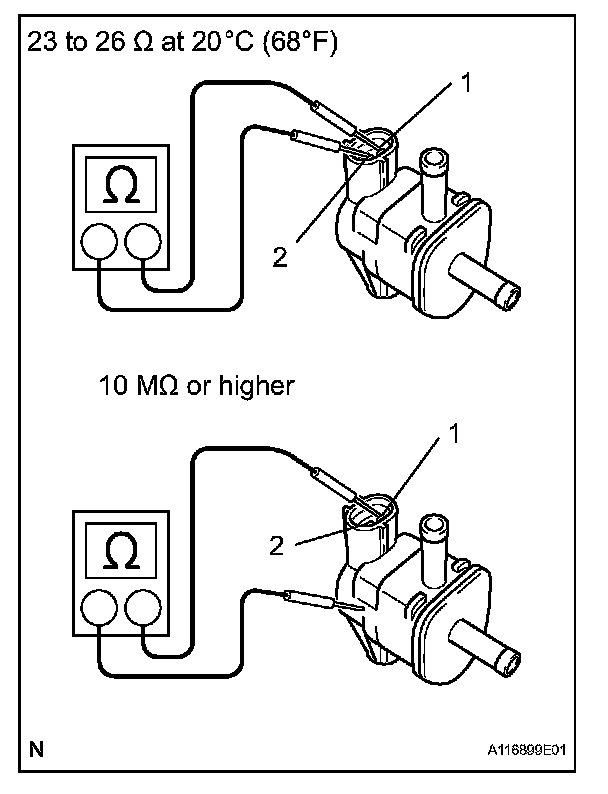 23 to 26 Ω at 20°C (68°F)

Ω

1

2

10 MΩ or higher

Ω

1

2

N

A116899E01