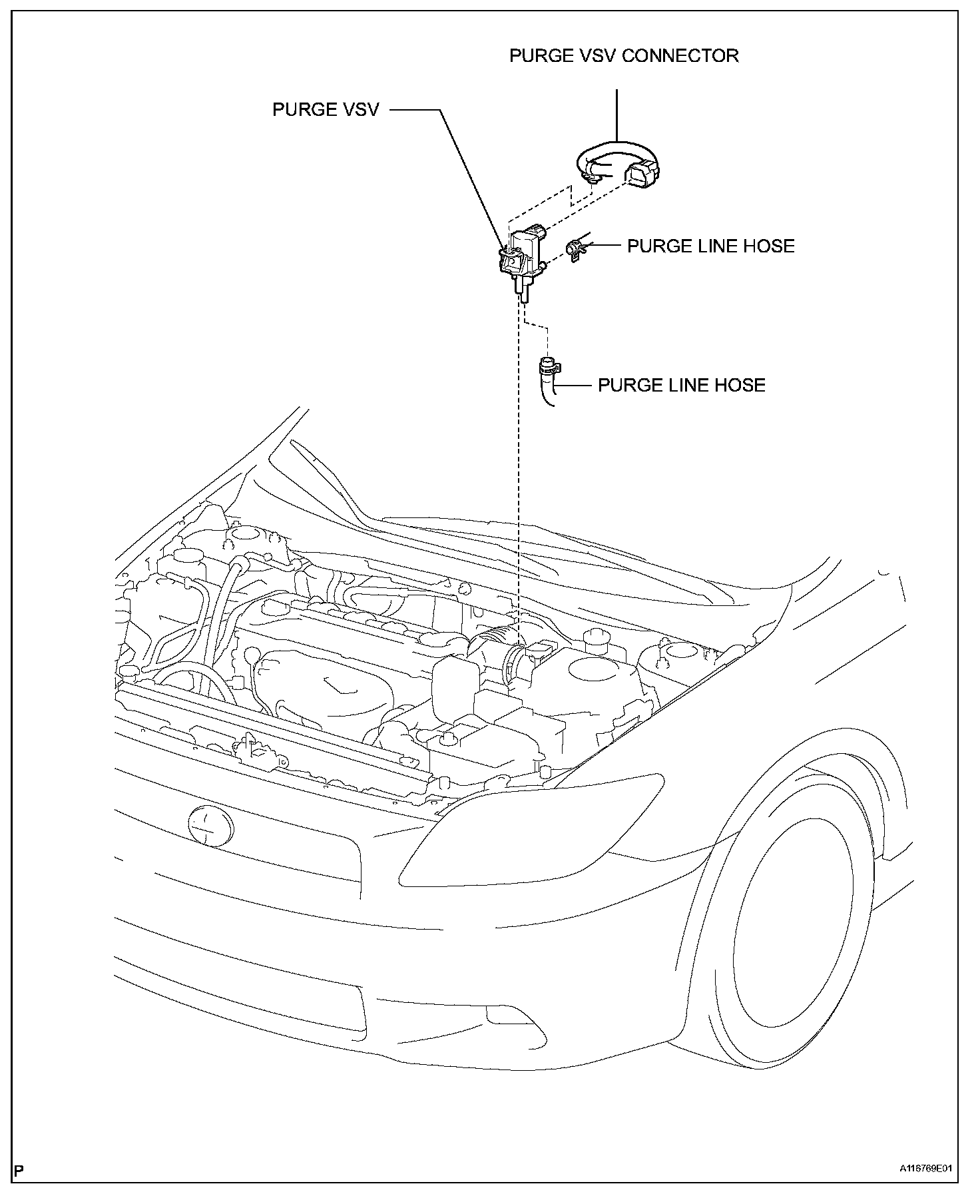 PURGE VSV CONNECTOR

PURGE VSV

PURGE LINE HOSE

PURGE LINE HOSE

P

A116769E01