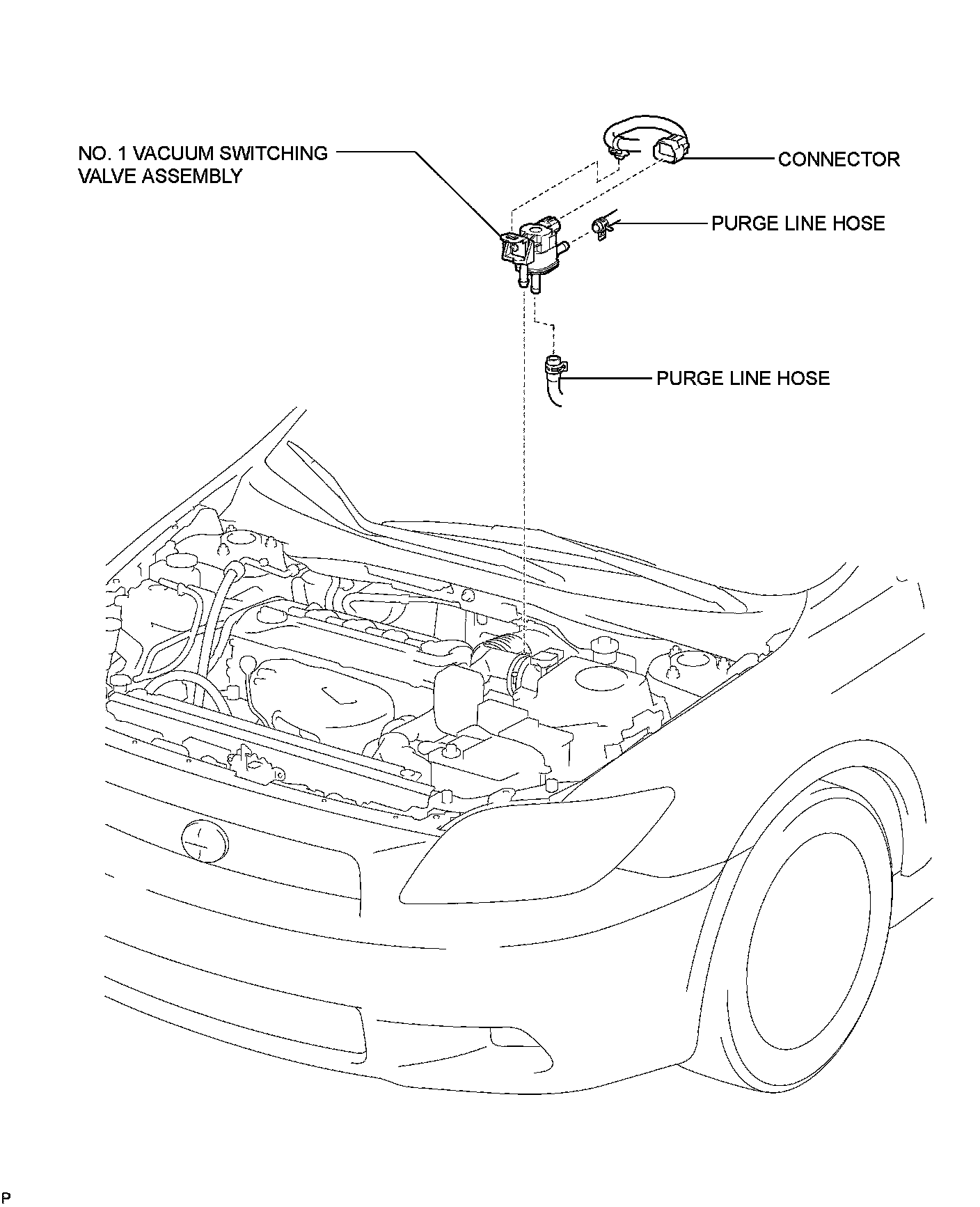 NO. 1 VACUUM SWITCHING VALVE ASSEMBLY

CONNECTOR

PURGE LINE HOSE

PURGE LINE HOSE

P