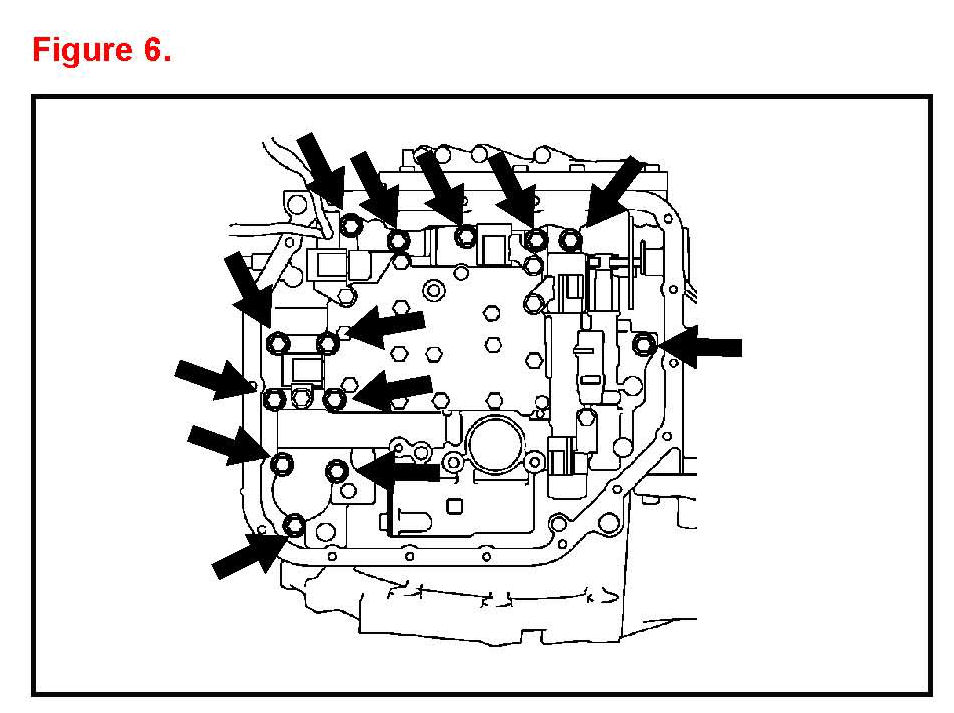 Figure 6.