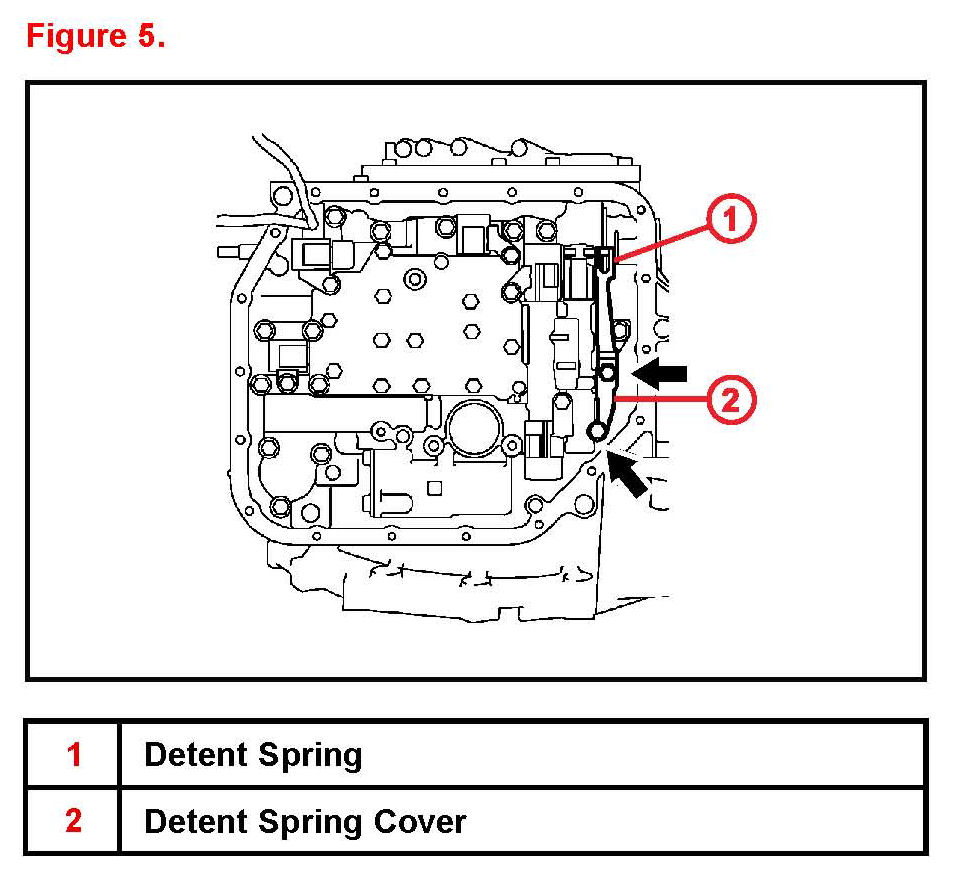 Figure 5.

1

2

| 1 | Detent Spring |
|---|---|
| 2 | Detent Spring Cover |