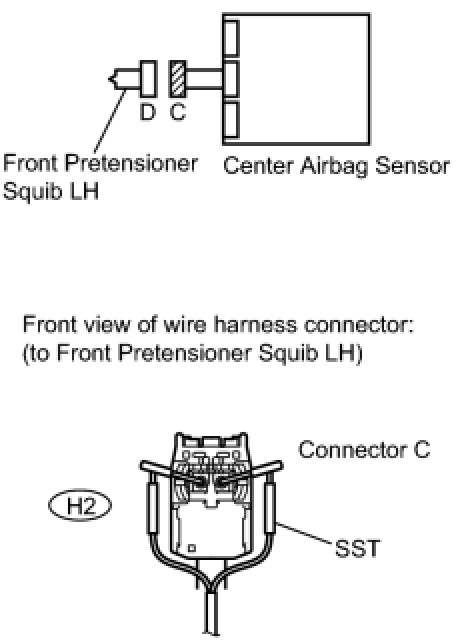 D C

Front Pretensioner Squib LH

Center Airbag Sensor

Front view of wire harness connector:
(to Front Pretensioner Squib LH)

Connector C

H2

SST