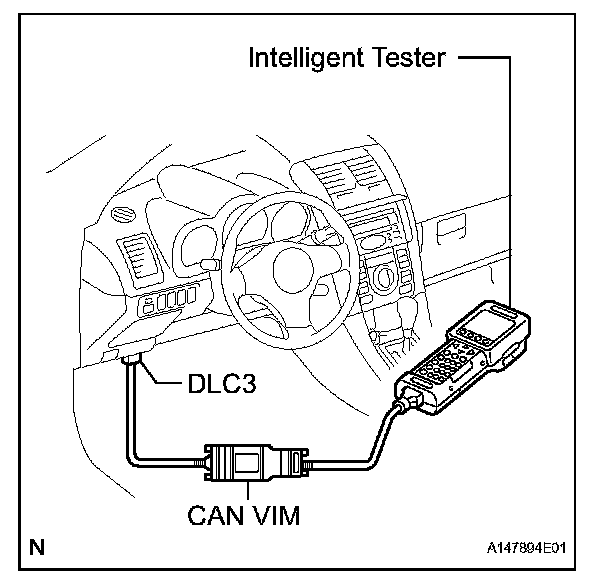 Intelligent Tester

DLC3

CAN VIM

N

A147894E01