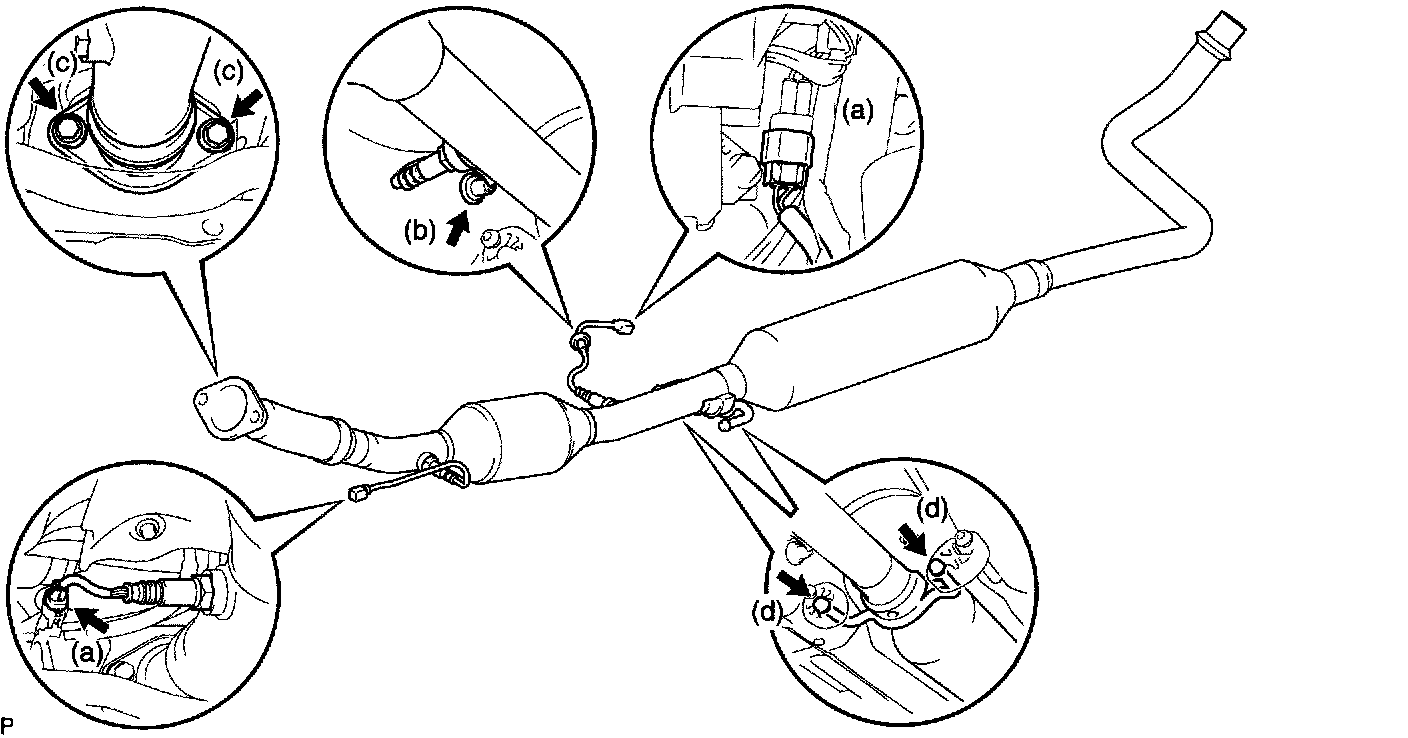 (c)
(c)
(b)
(a)
(a)
(d)
(d)
P