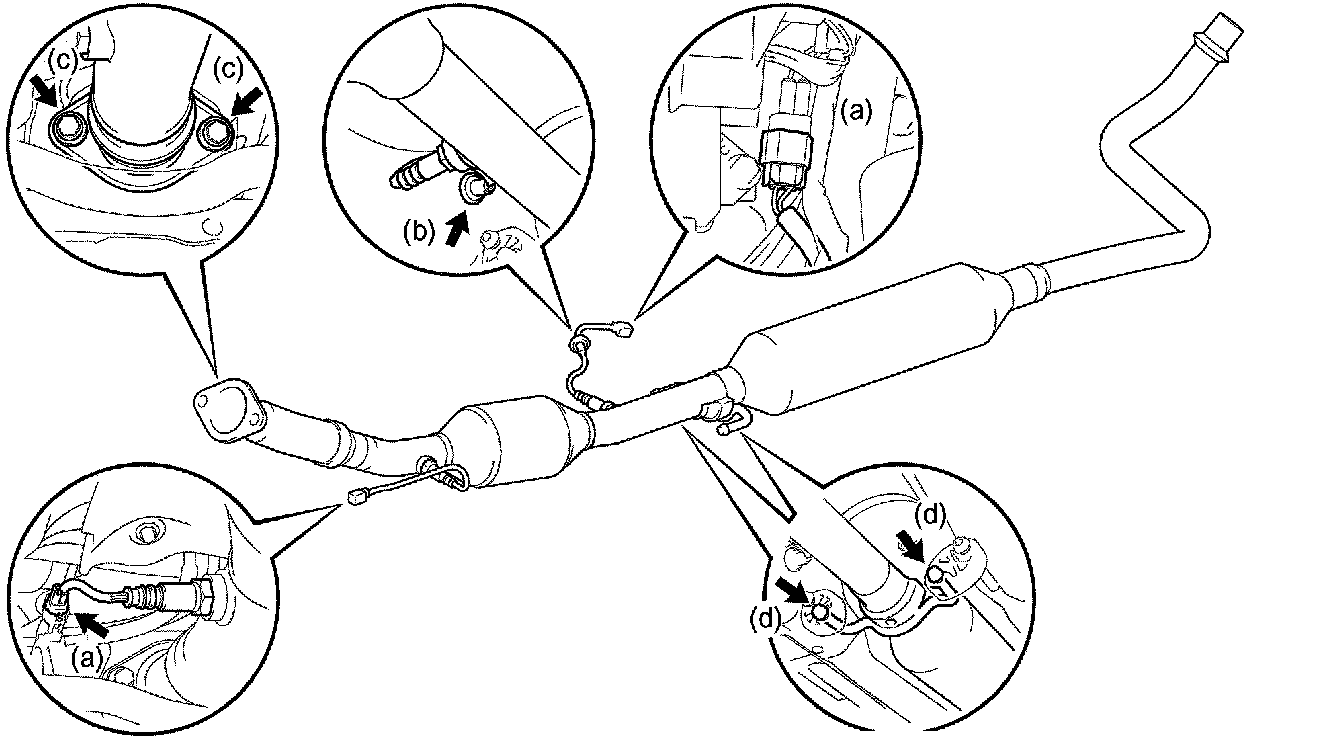 (c)
(c)
(b)
(a)
(a)
(d)
(d)