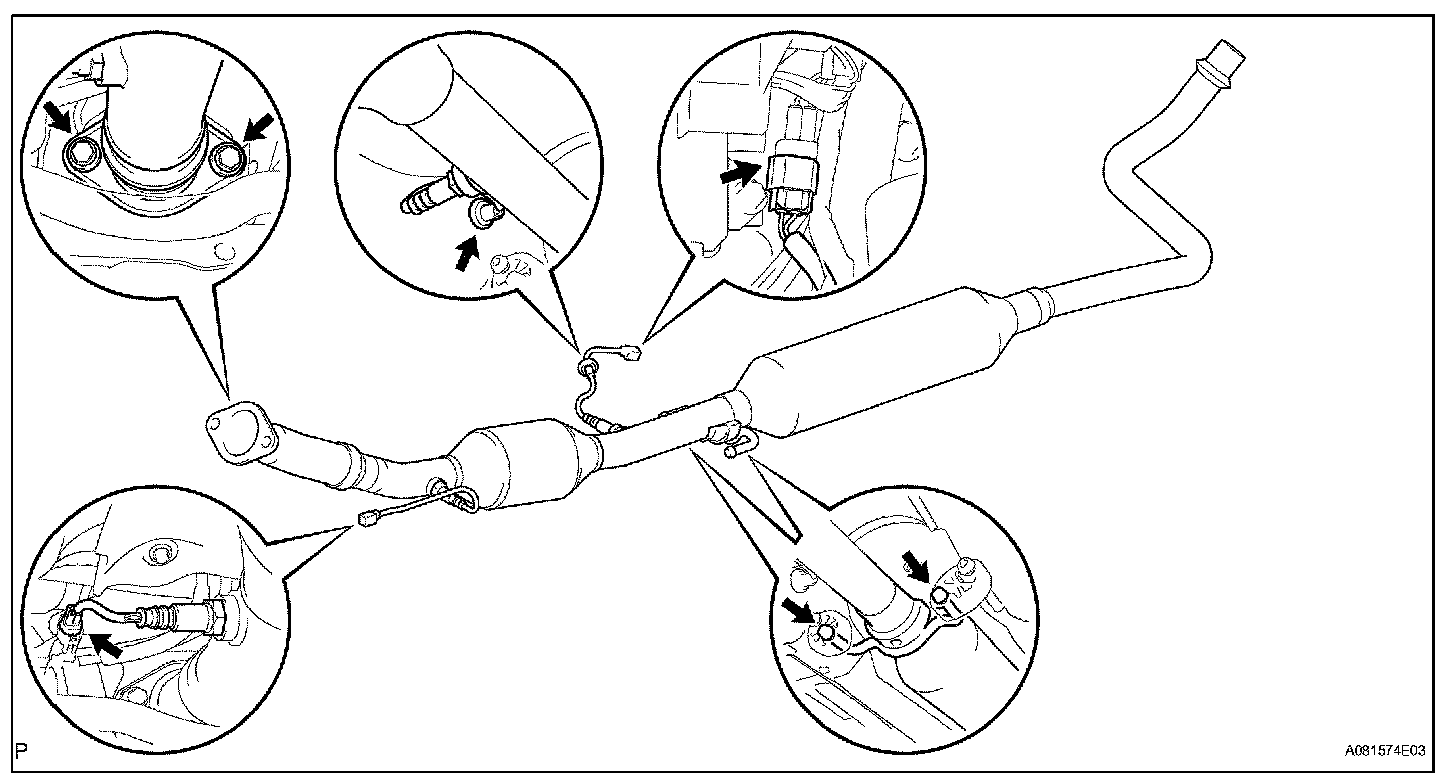 P

A081574E03