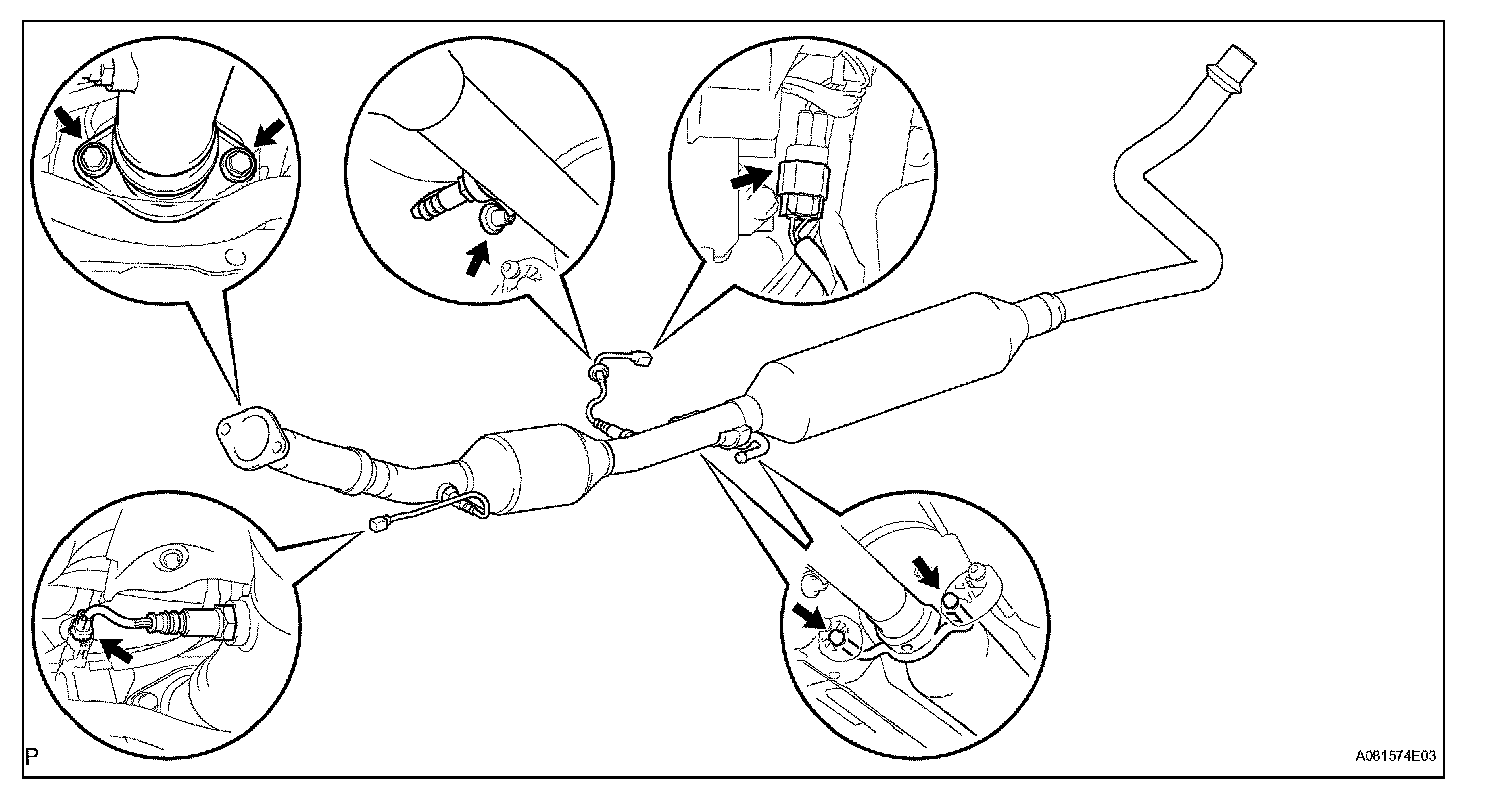 P

A081574E03