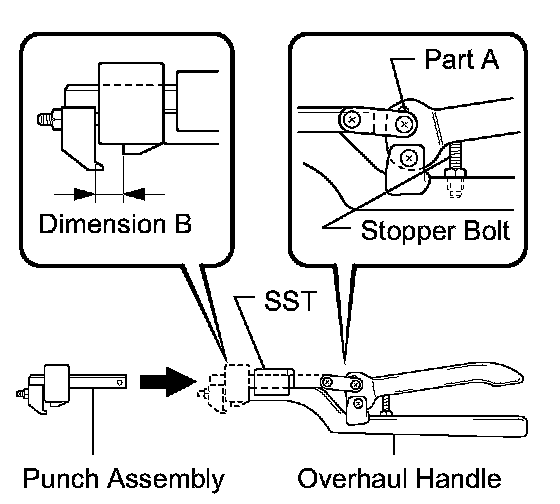 Dimension B

Part A

Stopper Bolt

SST

Punch Assembly

Overhaul Handle