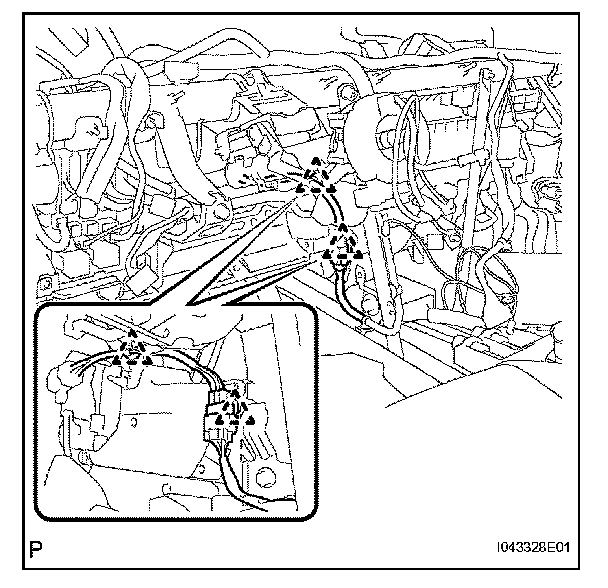 P

I043328E01