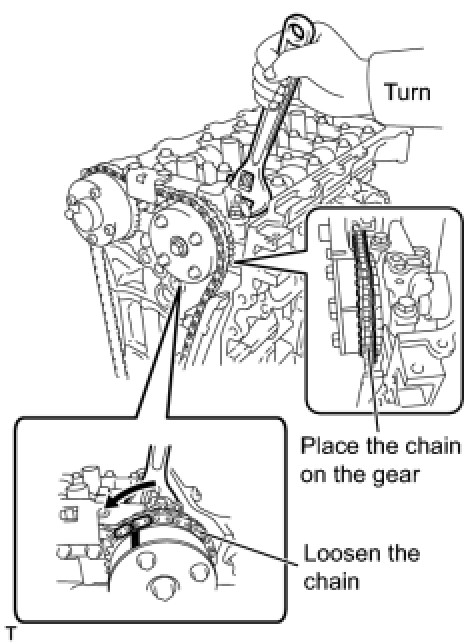 Turn

Place the chain on the gear

Loosen the chain

T