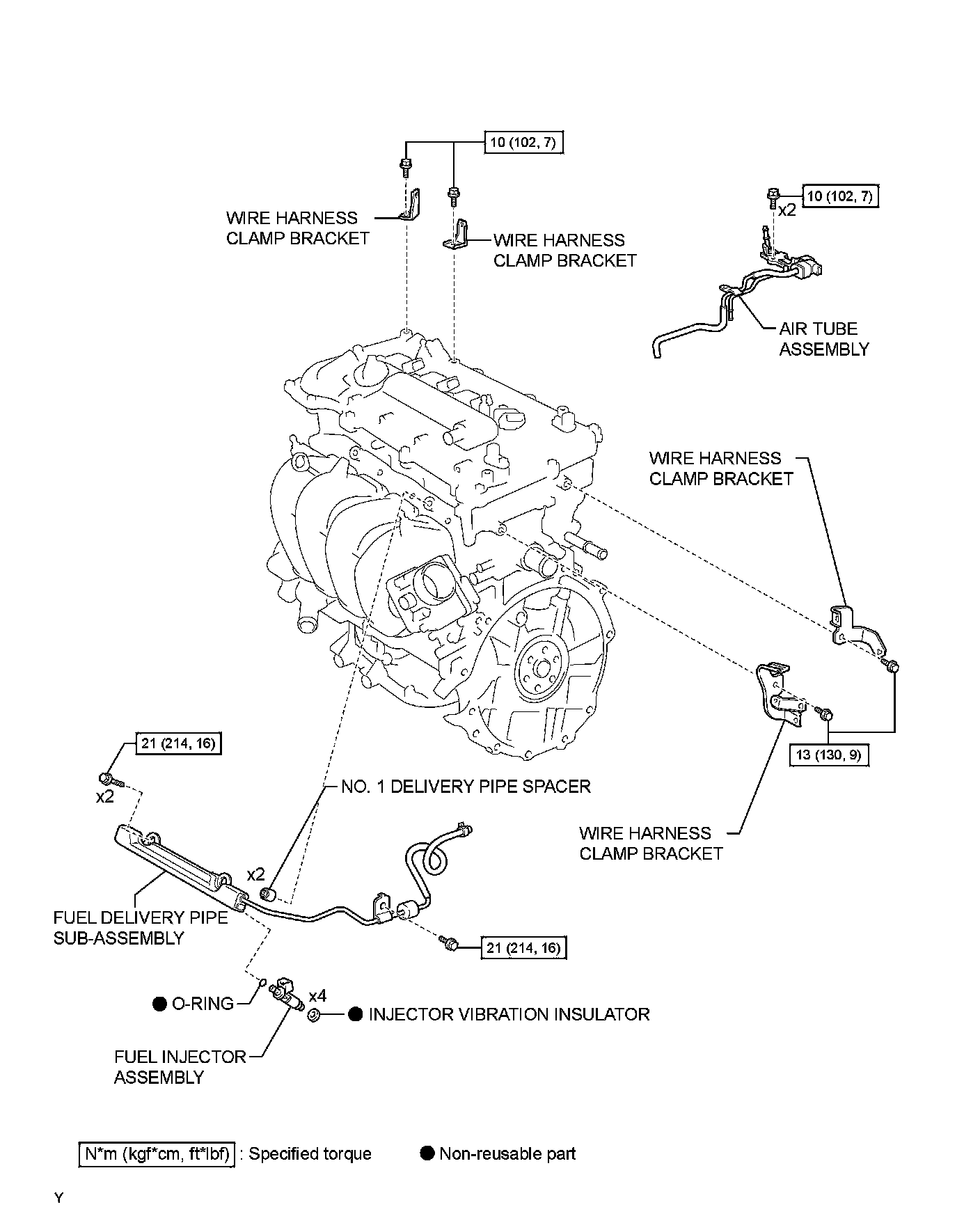 10 (102, 7)

WIRE HARNESS CLAMP BRACKET

WIRE HARNESS CLAMP BRACKET

10 (102, 7)

x2

AIR TUBE ASSEMBLY

WIRE HARNESS CLAMP BRACKET

13 (130, 9)

WIRE HARNESS CLAMP BRACKET

21 (214, 16)

x2

NO. 1 DELIVERY PIPE SPACER

x2

FUEL DELIVERY PIPE SUB-ASSEMBLY

21 (214, 16)

● O-RING

x4

● INJECTOR VIBRATION INSULATOR

FUEL INJECTOR ASSEMBLY

N*m (kgf*cm, ft*lbf) : Specified torque ● Non-reusable part

Y