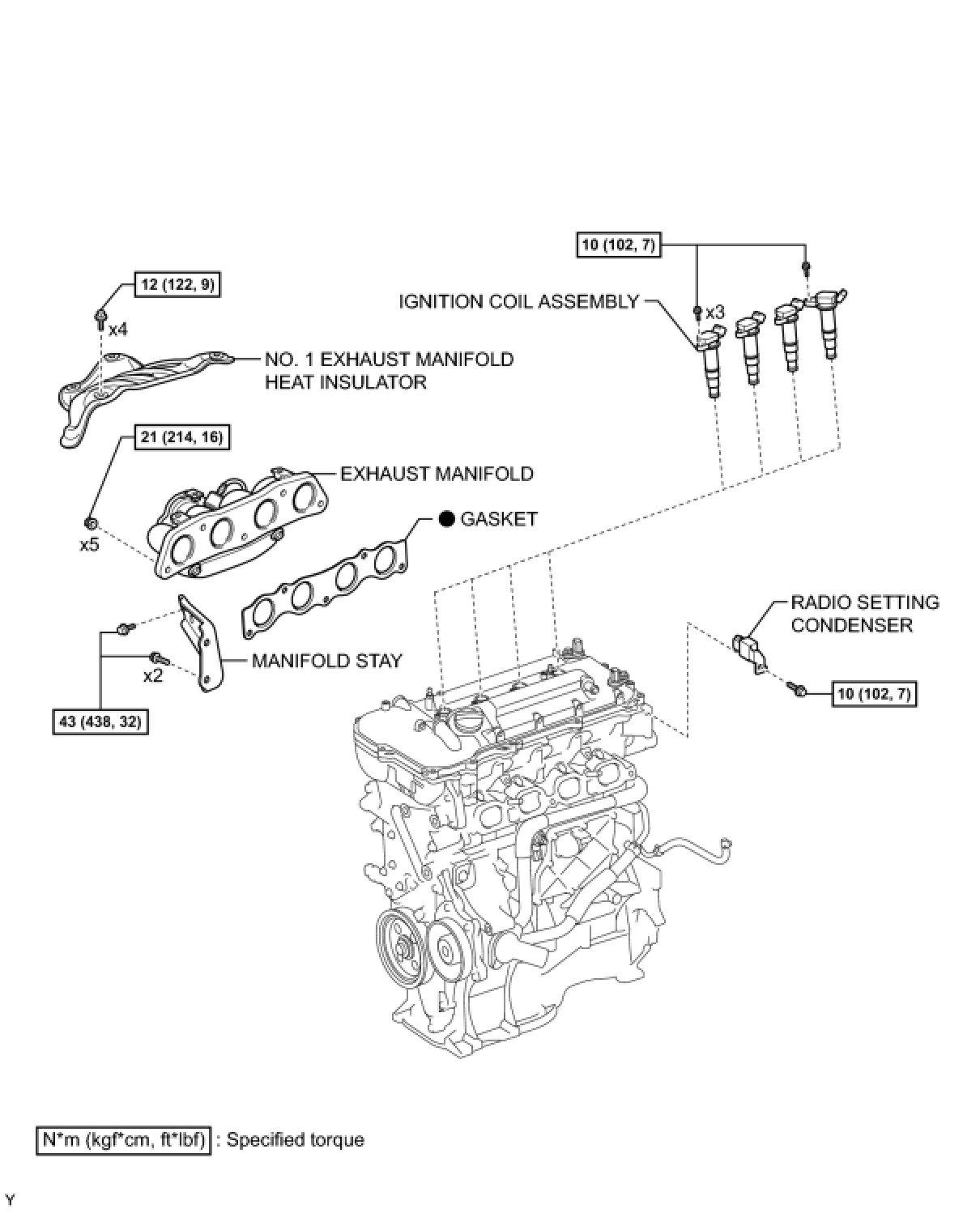 10 (102, 7)

12 (122, 9)

IGNITION COIL ASSEMBLY

x3

x4

NO. 1 EXHAUST MANIFOLD HEAT INSULATOR

21 (214, 16)

EXHAUST MANIFOLD

● GASKET

x5

RADIO SETTING CONDENSER

MANIFOLD STAY

x2

10 (102, 7)

43 (438, 32)

N*m (kgf*cm, ft*lbf) : Specified torque

Y