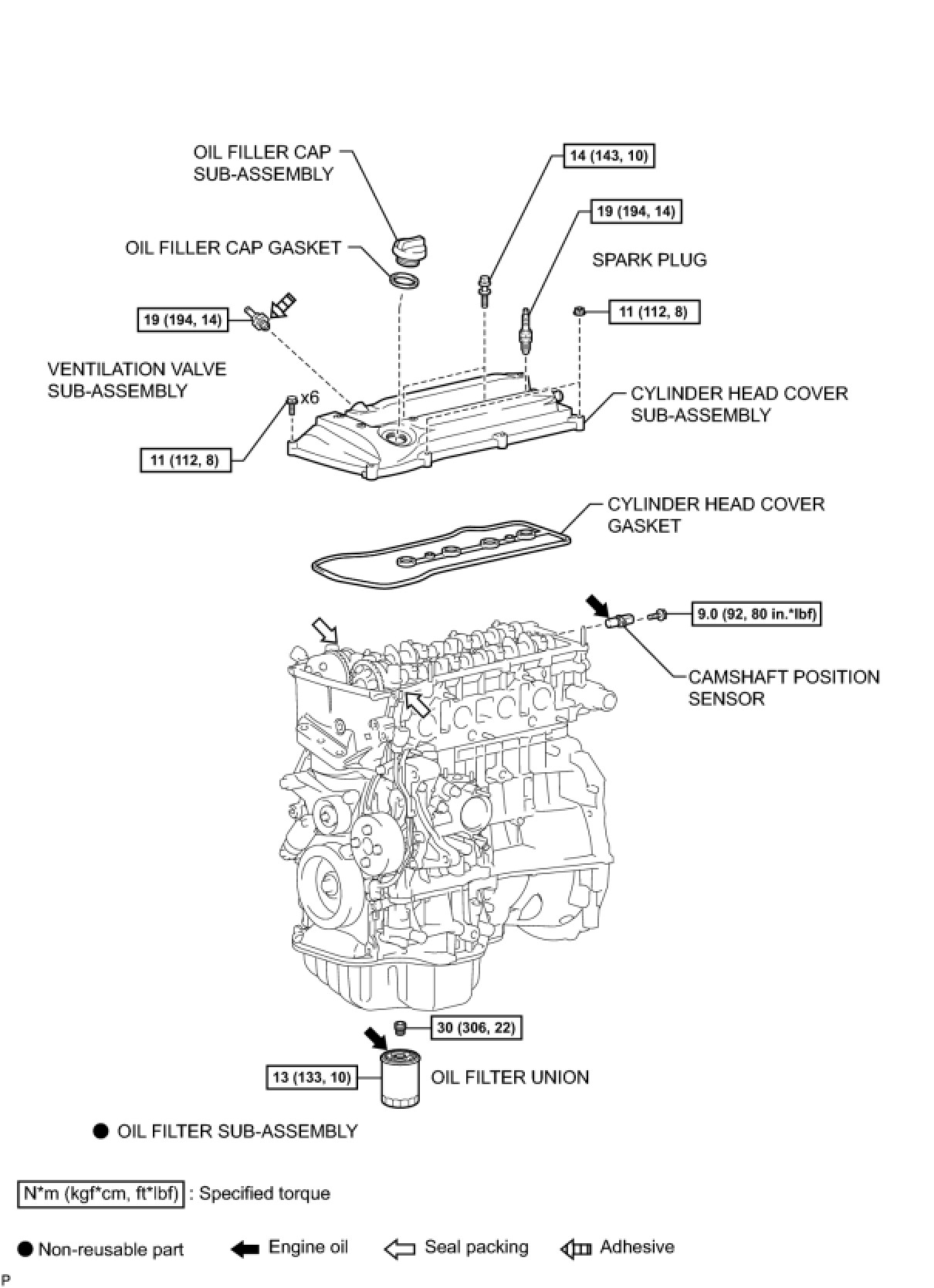 OIL FILLER CAP SUB-ASSEMBLY

14 (143, 10)

19 (194, 14)

OIL FILLER CAP GASKET

SPARK PLUG

19 (194, 14)

11 (112, 8)

VENTILATION VALVE SUB-ASSEMBLY

x6

CYLINDER HEAD COVER SUB-ASSEMBLY

11 (112, 8)

CYLINDER HEAD COVER GASKET

9.0 (92, 80 in.*lbf)

CAMSHAFT POSITION SENSOR

30 (306, 22)

13 (133, 10)

OIL FILTER UNION

● OIL FILTER SUB-ASSEMBLY

N*m (kgf*cm, ft*lbf) : Specified torque

● Non-reusable part

Engine oil

Seal packing

Adhesive

P