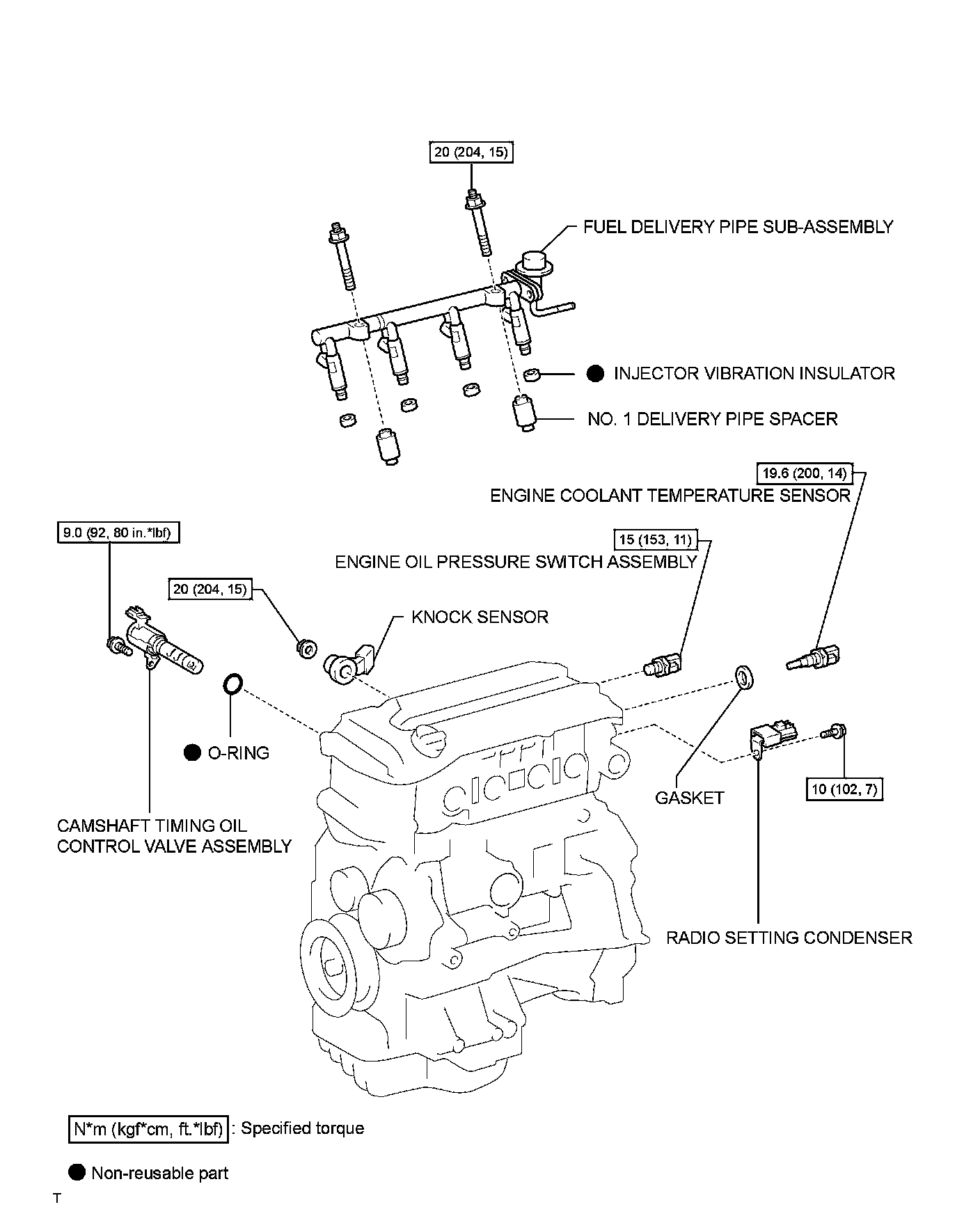 20 (204, 15)

FUEL DELIVERY PIPE SUB-ASSEMBLY

● INJECTOR VIBRATION INSULATOR

NO. 1 DELIVERY PIPE SPACER

19.6 (200, 14)

ENGINE COOLANT TEMPERATURE SENSOR

9.0 (92, 80 in.*lbf)

15 (153, 11)

ENGINE OIL PRESSURE SWITCH ASSEMBLY

20 (204, 15)

KNOCK SENSOR

● O-RING

GASKET

10 (102, 7)

CAMSHAFT TIMING OIL CONTROL VALVE ASSEMBLY

RADIO SETTING CONDENSER

N*m (kgf*cm, ft.*lbf) : Specified torque

● Non-reusable part

T