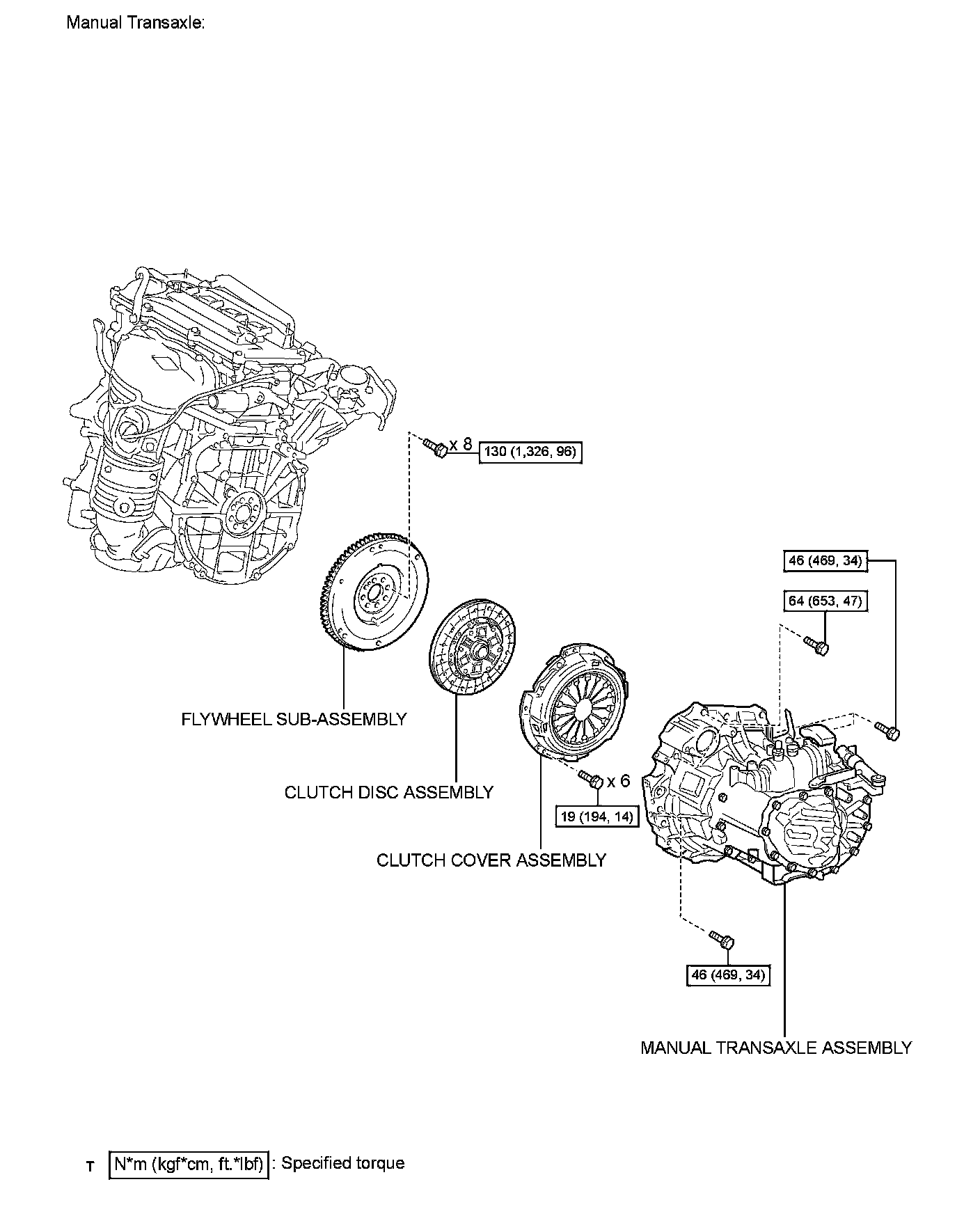 Manual Transaxle:

x 8

130 (1,326, 96)

46 (469, 34)

64 (653, 47)

FLYWHEEL SUB-ASSEMBLY

CLUTCH DISC ASSEMBLY

x 6

19 (194, 14)

CLUTCH COVER ASSEMBLY

46 (469, 34)

MANUAL TRANSAXLE ASSEMBLY

T N*m (kgf*cm, ft.*lbf) : Specified torque