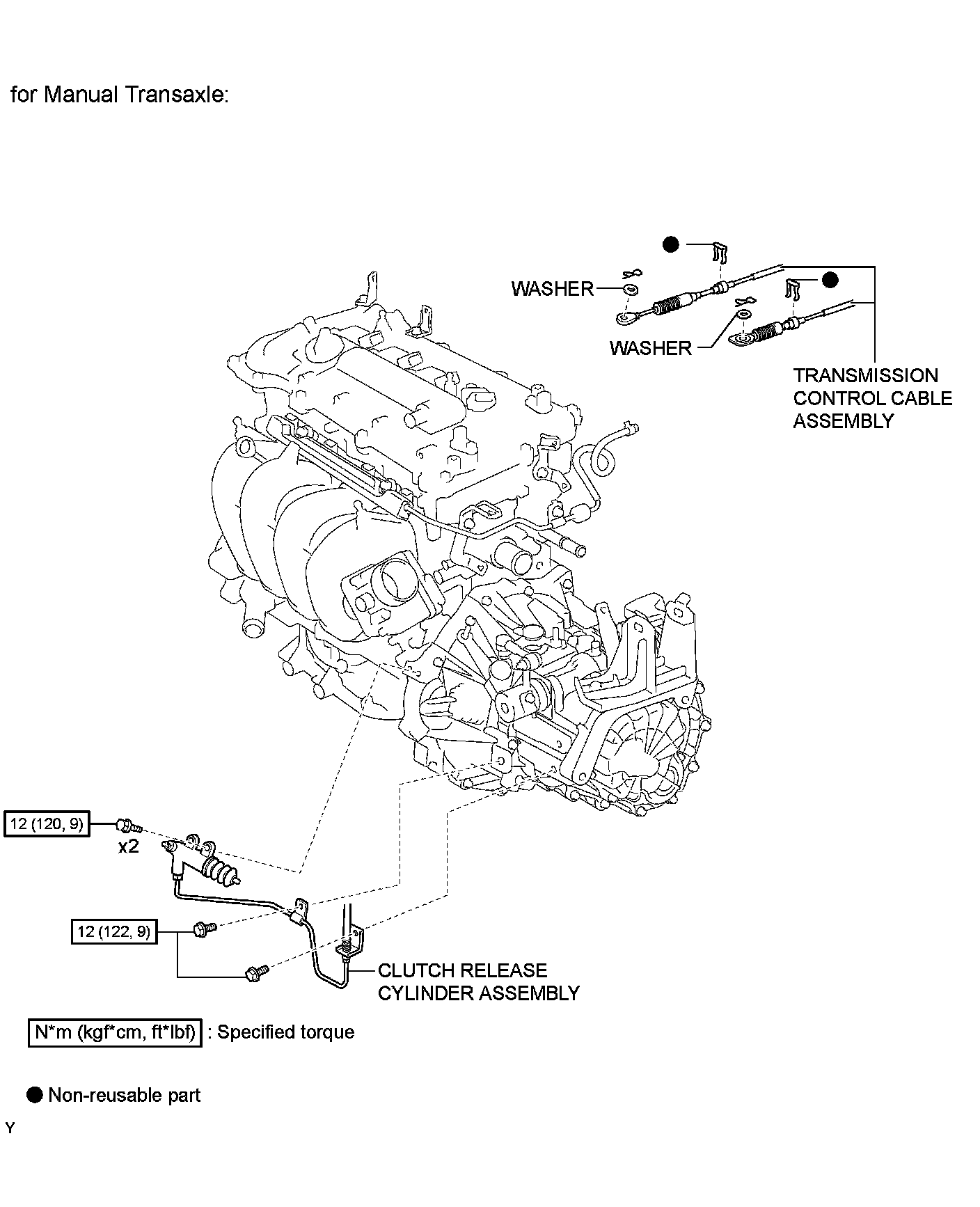 for Manual Transaxle:

WASHER

WASHER

TRANSMISSION CONTROL CABLE ASSEMBLY

12 (120, 9)

x2

12 (122, 9)

CLUTCH RELEASE CYLINDER ASSEMBLY

N*m (kgf*cm, ft*lbf) : Specified torque

● Non-reusable part

Y