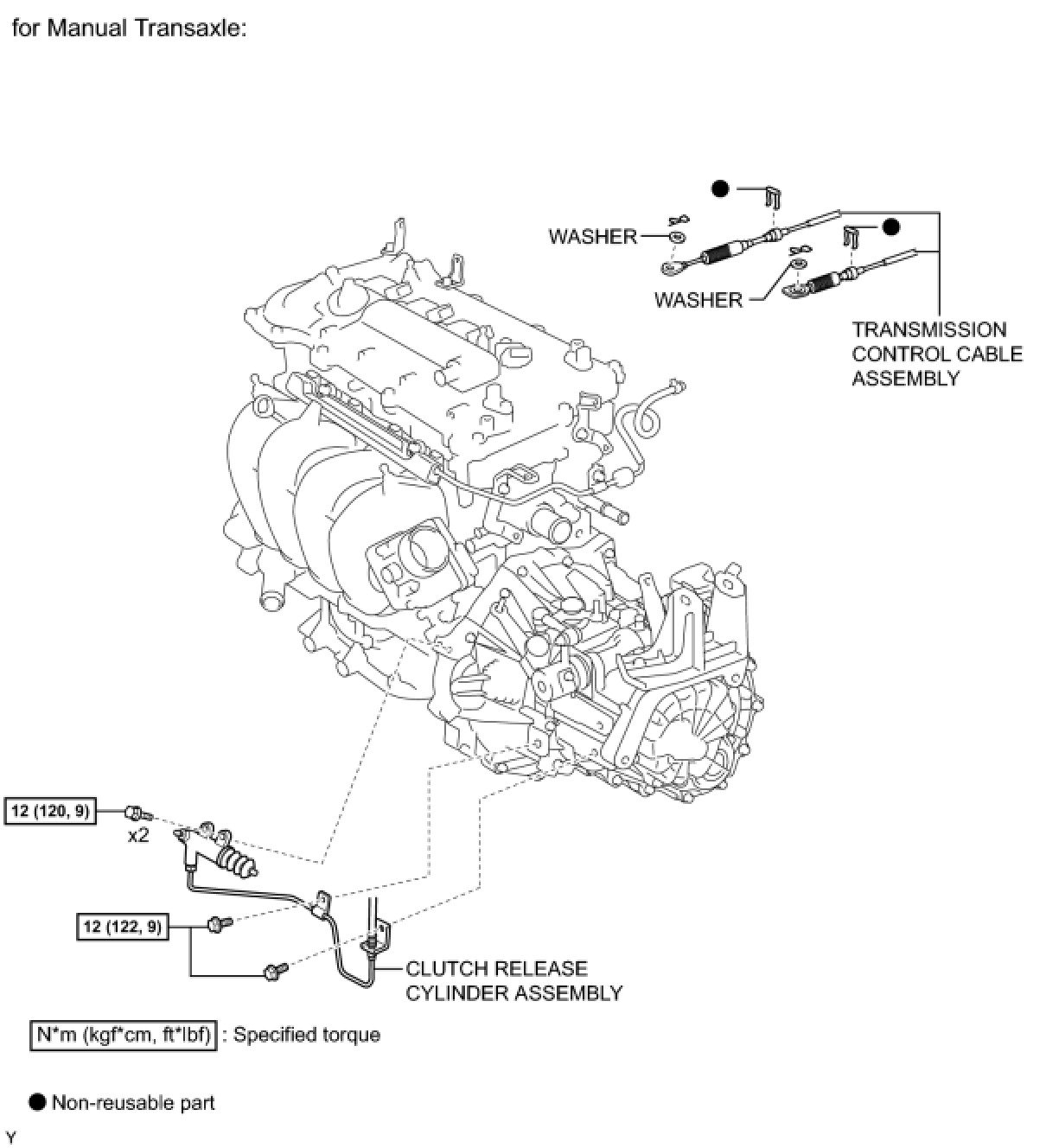 for Manual Transaxle:

WASHER

WASHER

TRANSMISSION CONTROL CABLE ASSEMBLY

12 (120, 9)

x2

12 (122, 9)

CLUTCH RELEASE CYLINDER ASSEMBLY

N*m (kgf*cm, ft*lbf) : Specified torque

● Non-reusable part

Y