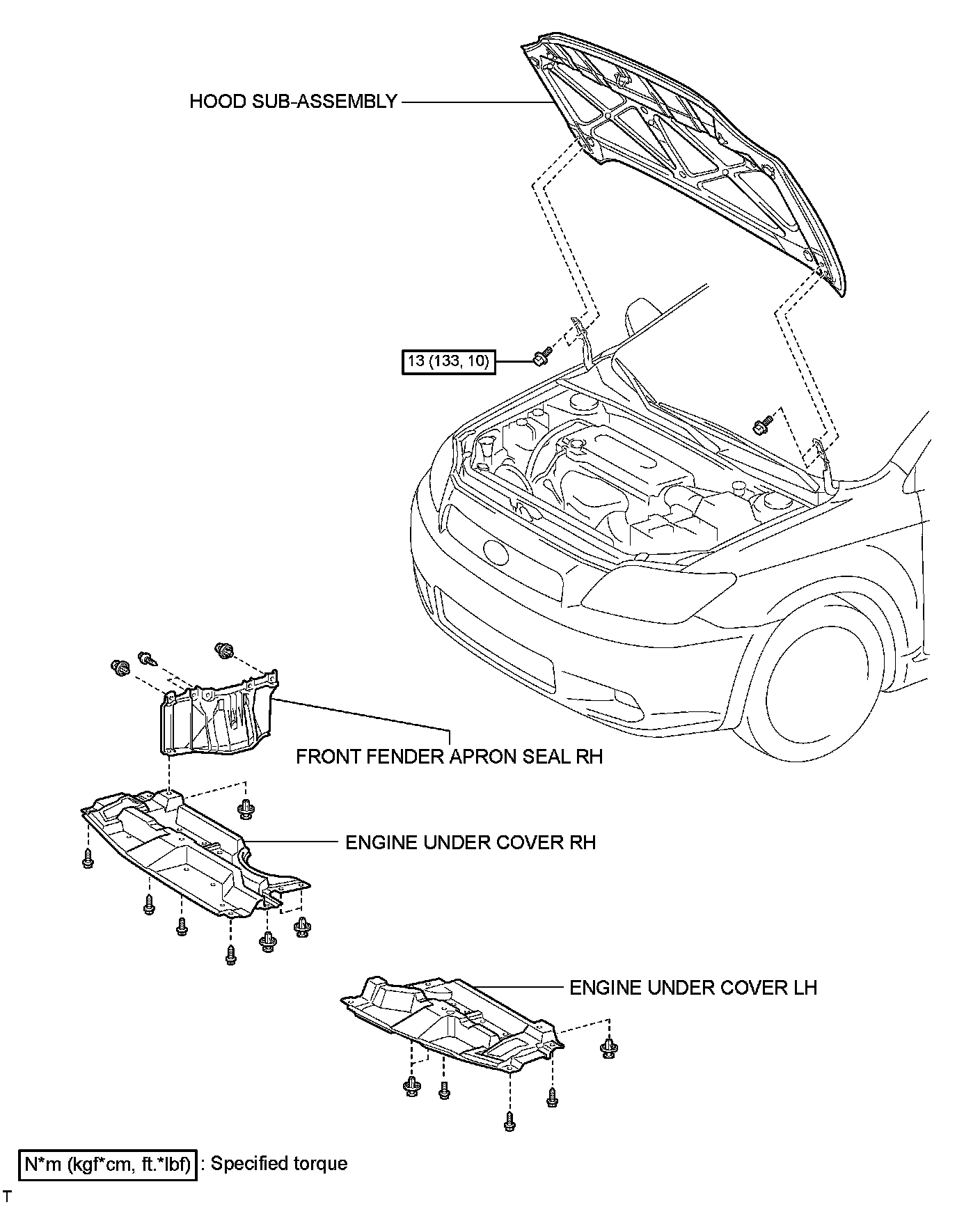 HOOD SUB-ASSEMBLY

13 (133, 10)

FRONT FENDER APRON SEAL RH

ENGINE UNDER COVER RH

ENGINE UNDER COVER LH

N*m (kgf*cm, ft.*lbf) : Specified torque

T