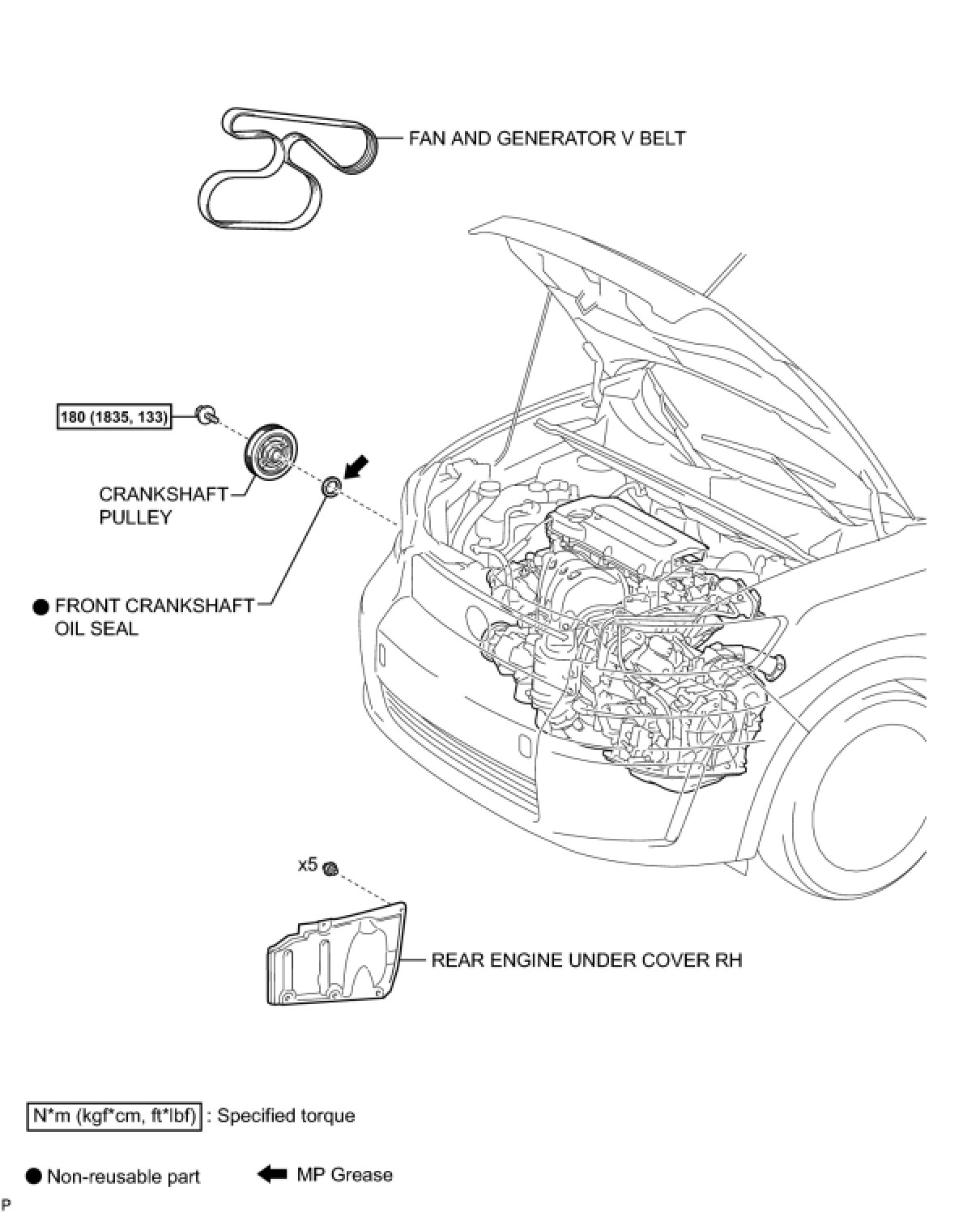 FAN AND GENERATOR V BELT

180 (1835, 133)

CRANKSHAFT PULLEY

● FRONT CRANKSHAFT OIL SEAL

x5

REAR ENGINE UNDER COVER RH

N*m (kgf*cm, ft*lbf) : Specified torque

● Non-reusable part

MP Grease

P