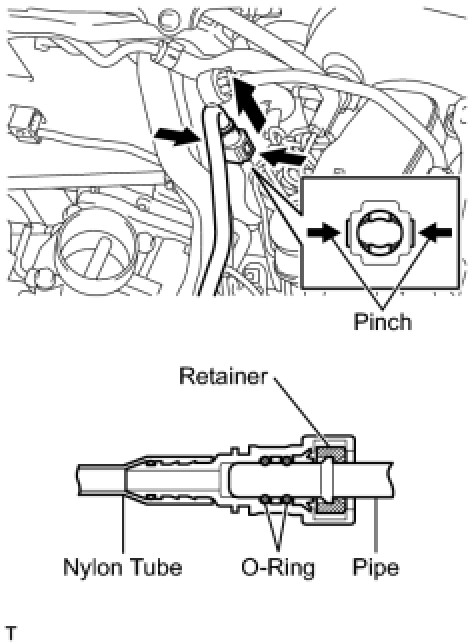 Pinch

Retainer

Nylon Tube

O-Ring

Pipe

T