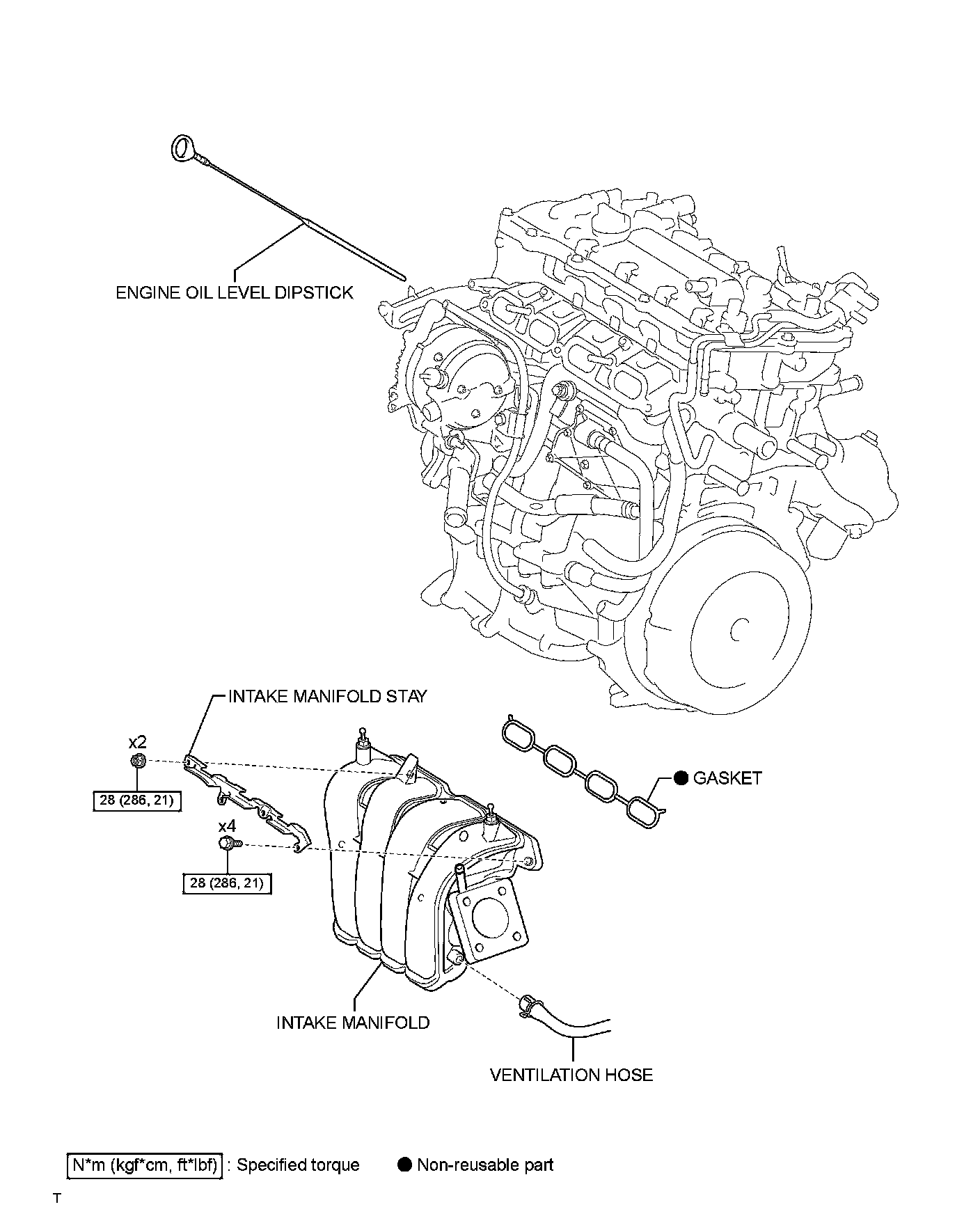 ENGINE OIL LEVEL DIPSTICK

INTAKE MANIFOLD STAY

x2

28 (286, 21)

x4

28 (286, 21)

● GASKET

INTAKE MANIFOLD

VENTILATION HOSE

N*m (kgf*cm, ft*lbf) : Specified torque ● Non-reusable part

T