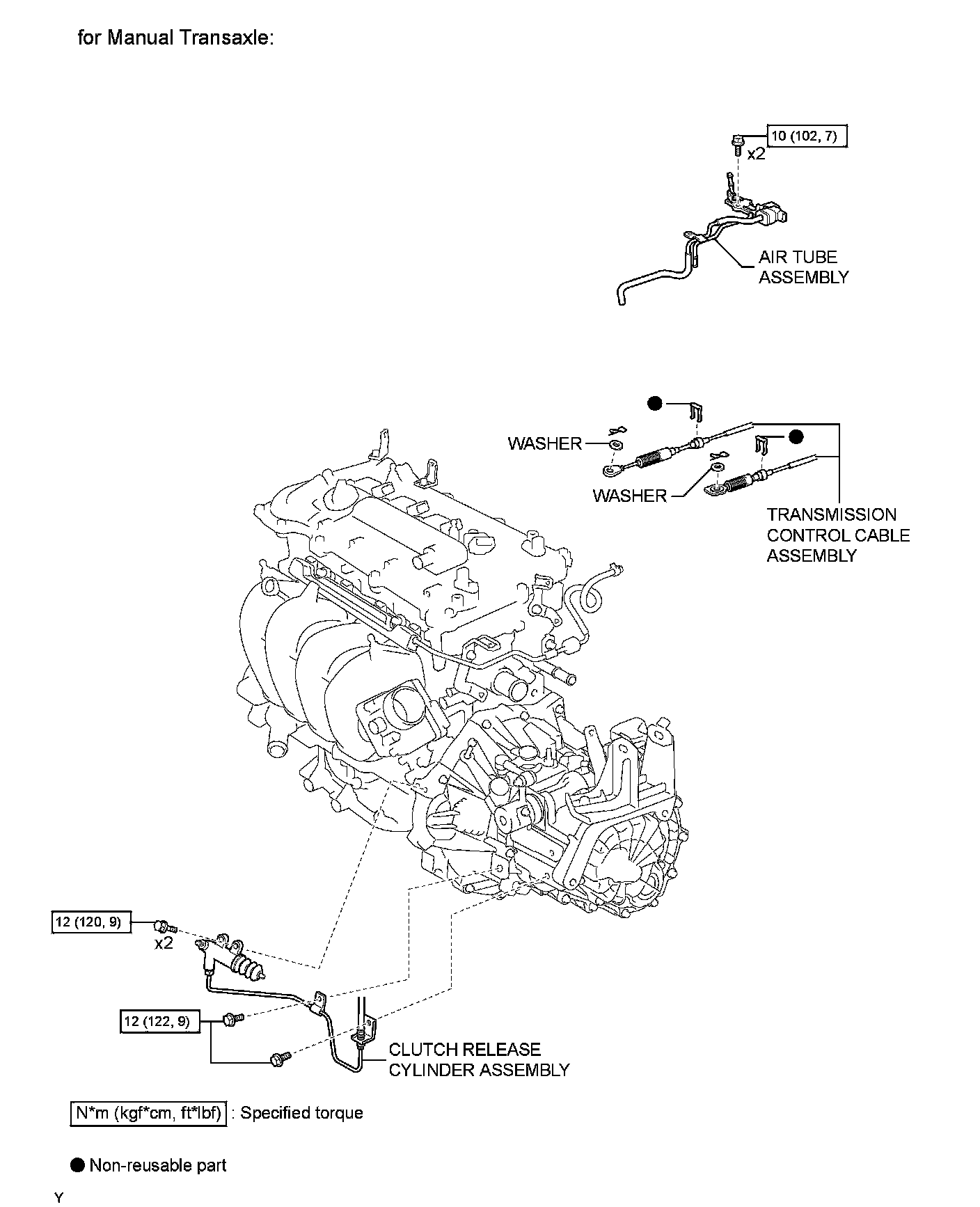 for Manual Transaxle:

10 (102, 7)

x2

AIR TUBE ASSEMBLY

WASHER

WASHER

TRANSMISSION CONTROL CABLE ASSEMBLY

12 (120, 9)

x2

12 (122, 9)

CLUTCH RELEASE CYLINDER ASSEMBLY

N*m (kgf*cm, ft*lbf) : Specified torque

● Non-reusable part

Y