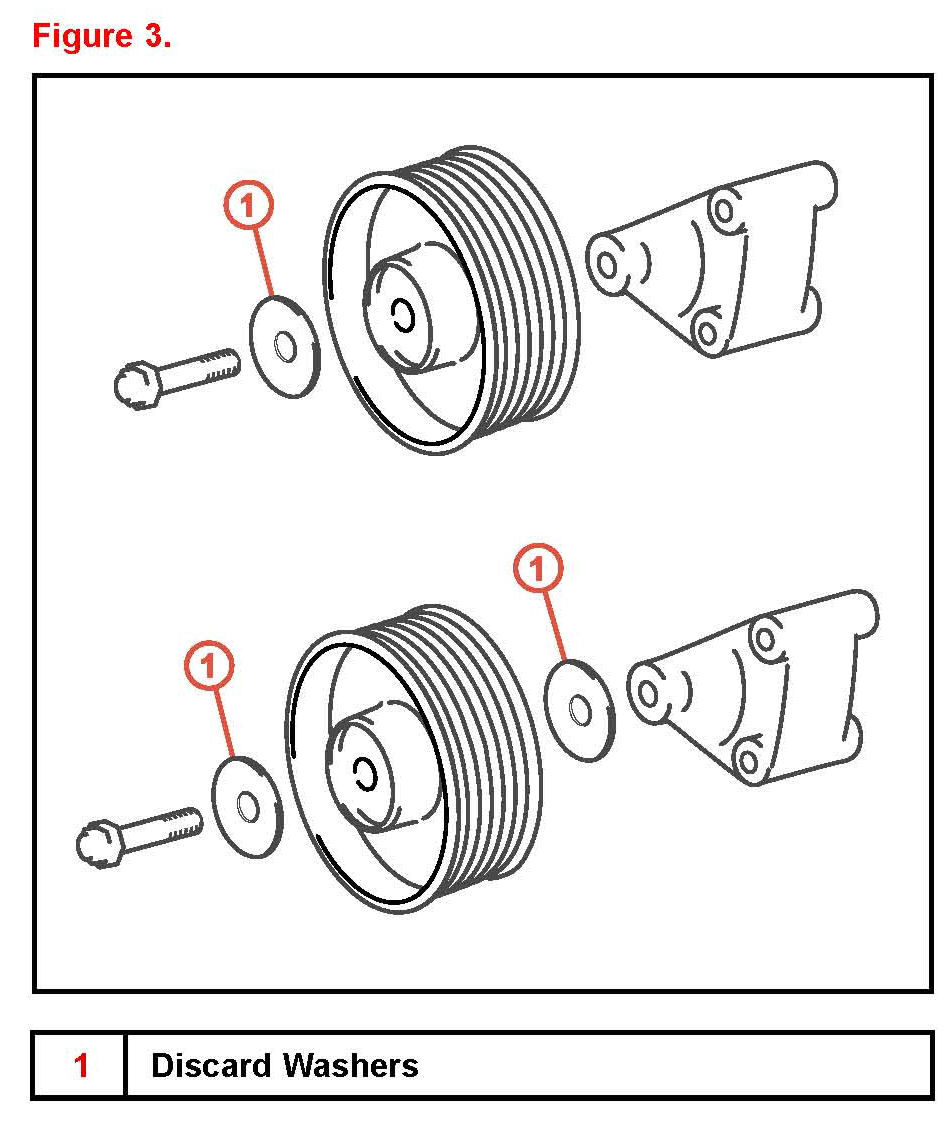 Figure 3.

1

1

1

| 1 | Discard Washers |
|---|---|