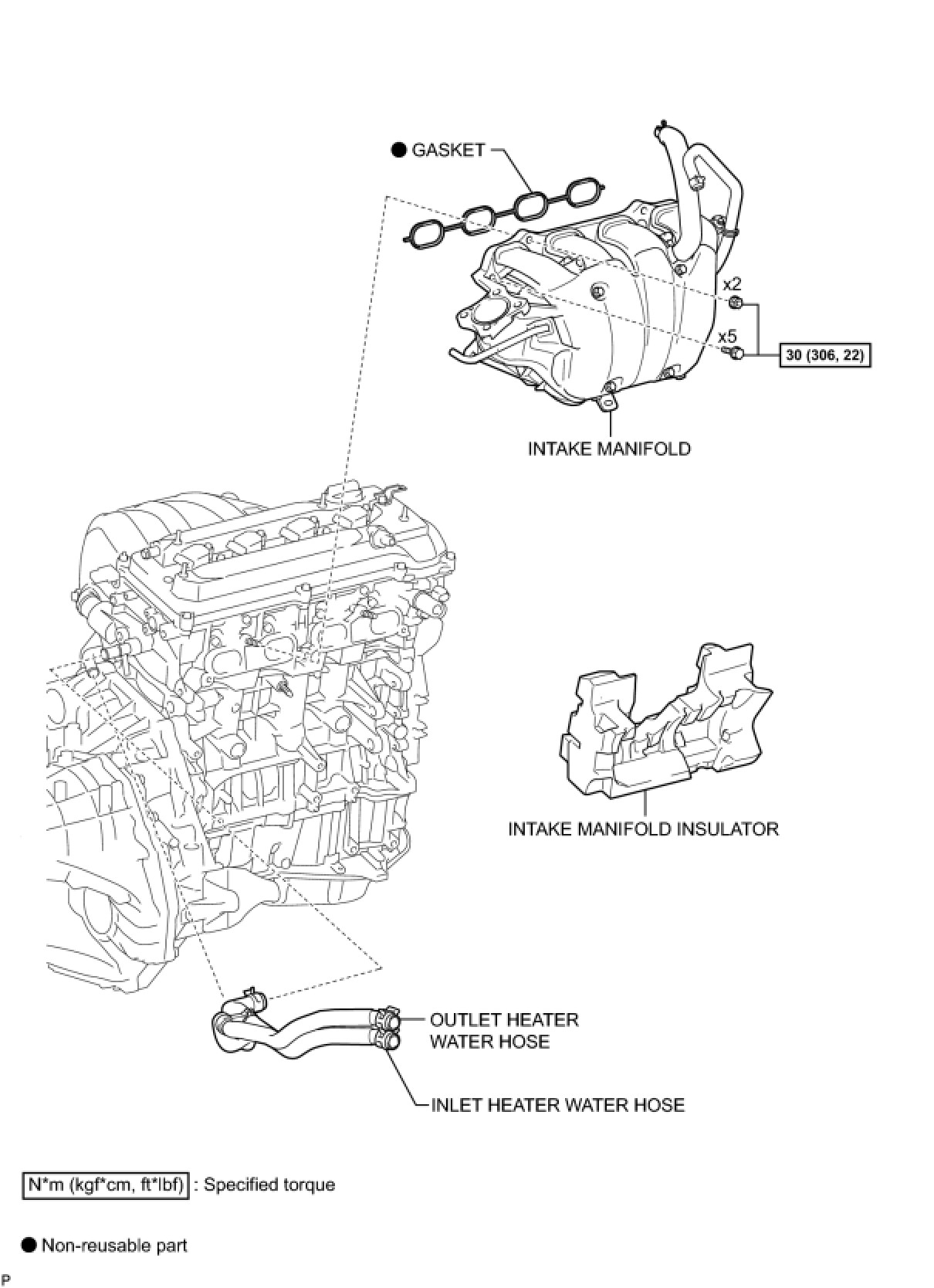 ● GASKET

x2

x5

30 (306, 22)

INTAKE MANIFOLD

INTAKE MANIFOLD INSULATOR

OUTLET HEATER WATER HOSE

INLET HEATER WATER HOSE

N*m (kgf*cm, ft*lbf) : Specified torque

● Non-reusable part

P