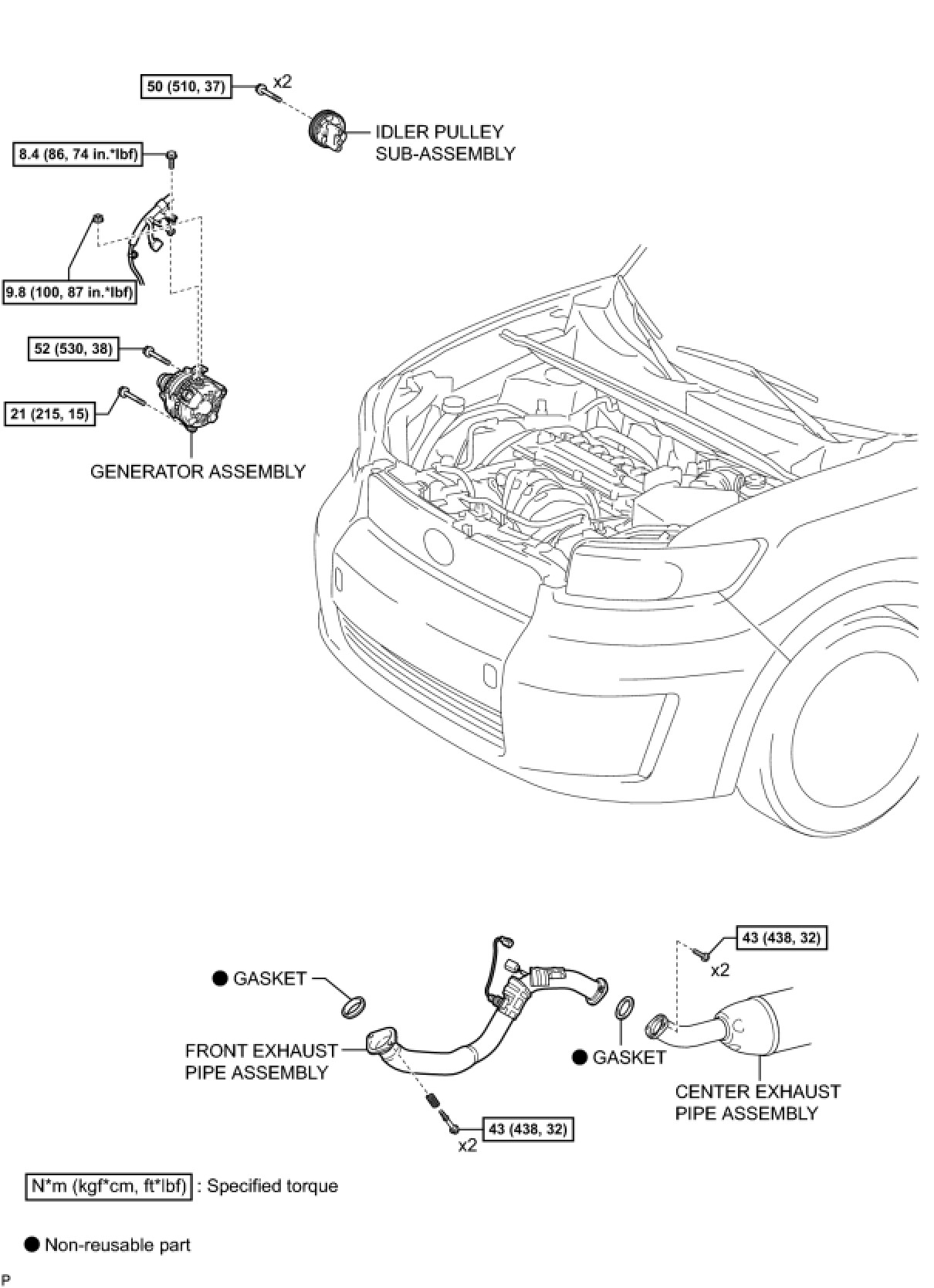 50 (510, 37)

x2

IDLER PULLEY SUB-ASSEMBLY

8.4 (86, 74 in.*lbf)

9.8 (100, 87 in.*lbf)

52 (530, 38)

21 (215, 15)

GENERATOR ASSEMBLY

43 (438, 32)

x2

● GASKET

FRONT EXHAUST PIPE ASSEMBLY

● GASKET

CENTER EXHAUST PIPE ASSEMBLY

43 (438, 32)

x2

N*m (kgf*cm, ft*lbf) : Specified torque

● Non-reusable part

P